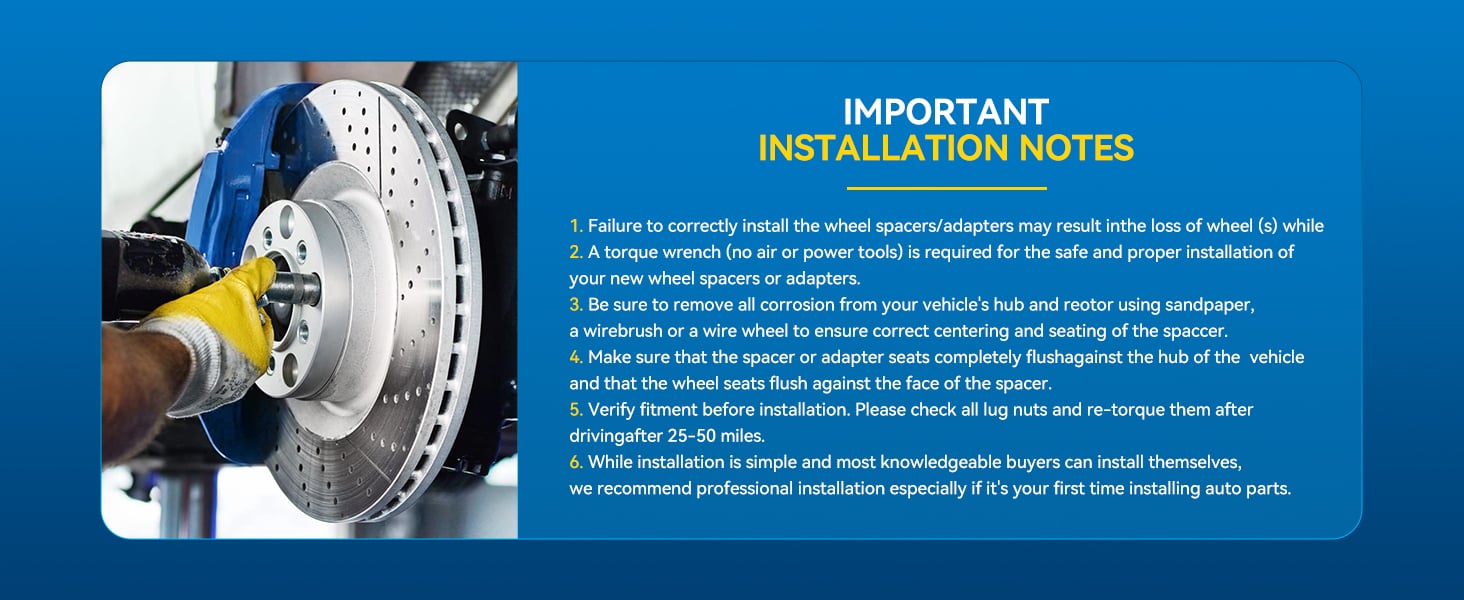 IMPORTANT
INSTALLATION NOTES

1. Failure to correctly install the wheel spacers/adapters may result inthe loss of wheel (s) while
2. A torque wrench (no air or power tools) is required for the safe and proper installation of your new wheel spacers or adapters.
3. Be sure to remove all corrosion from your vehicle's hub and reotor using sandpaper, a wirebrush or a wire wheel to ensure correct centering and seating of the spaccer.
4. Make sure that the spacer or adapter seats completely flushagainst the hub of the vehicle and that the wheel seats flush against the face of the spacer.
5. Verify fitment before installation. Please check all lug nuts and re-torque them after drivingafter 25-50 miles.
6. While installation is simple and most knowledgeable buyers can install themselves, we recommend professional installation especially if it's your first time installing auto parts.