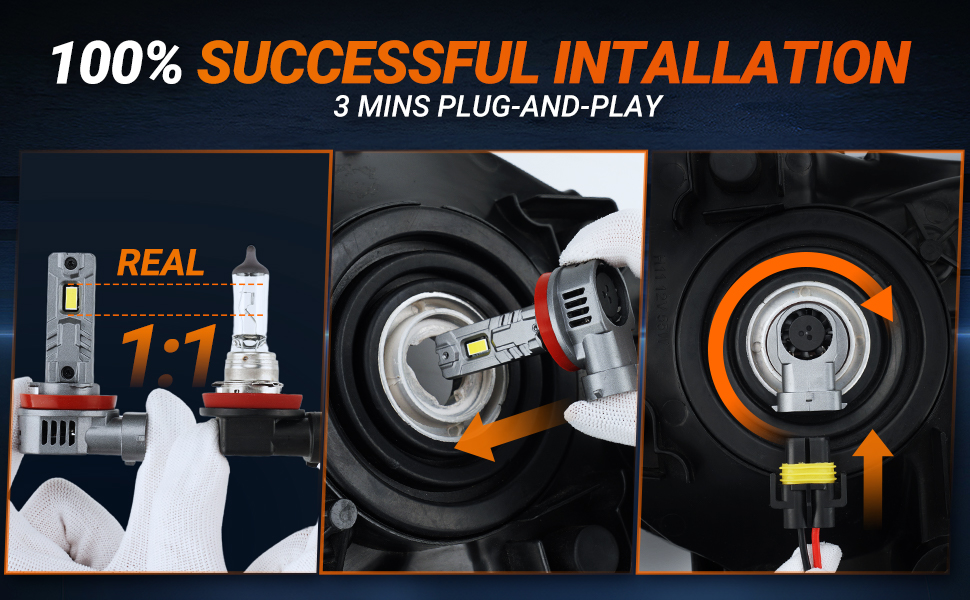 100% SUCCESSFUL INTALLATION
3 MINS PLUG-AND-PLAY

REAL
1:1