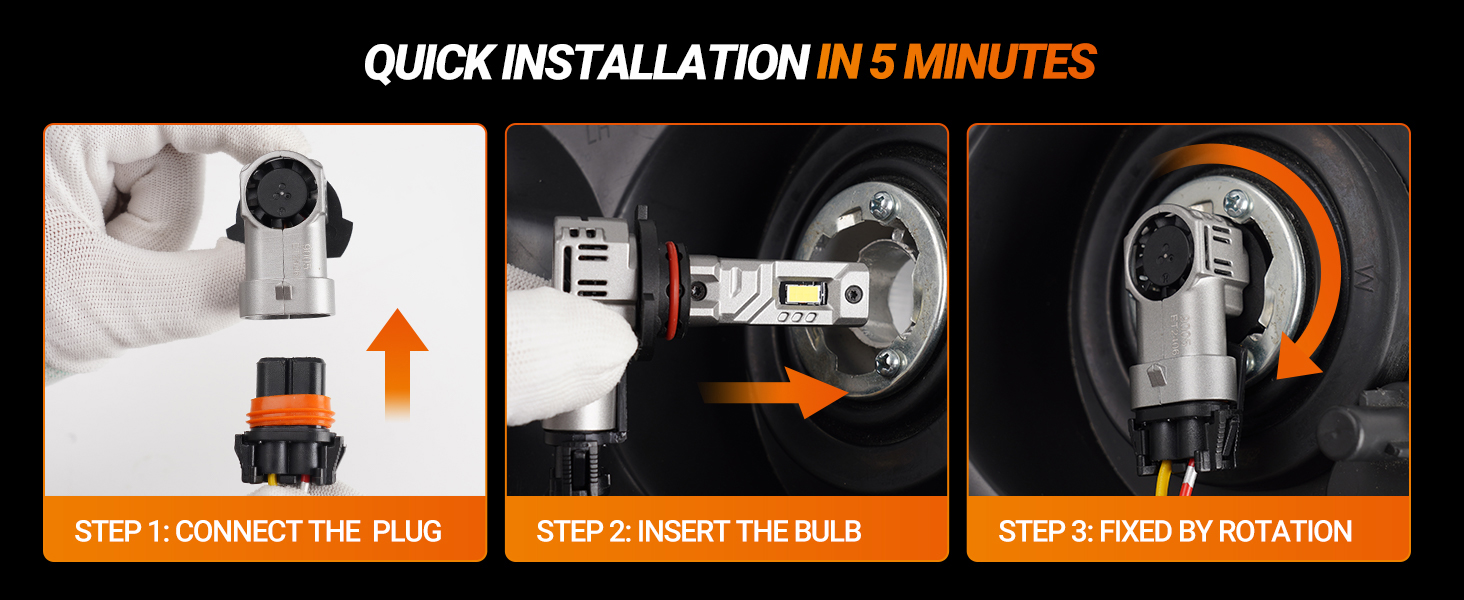 QUICK INSTALLATION IN 5 MINUTES

STEP 1: CONNECT THE PLUG

STEP 2: INSERT THE BULB

STEP 3: FIXED BY ROTATION