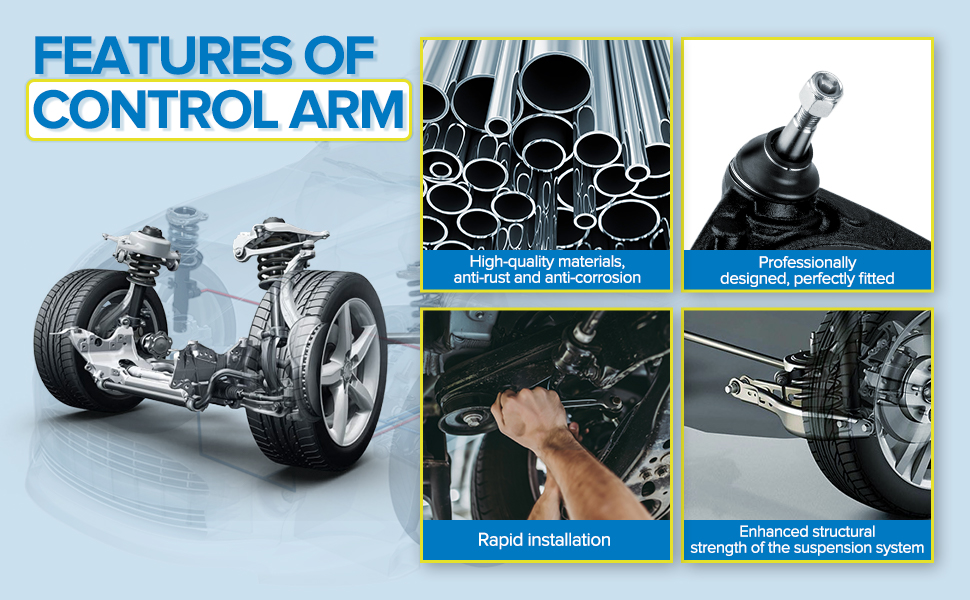 FEATURES OF
CONTROL ARM

High-quality materials, anti-rust and anti-corrosion

Professionally designed, perfectly fitted

Rapid installation

Enhanced structural strength of the suspension system