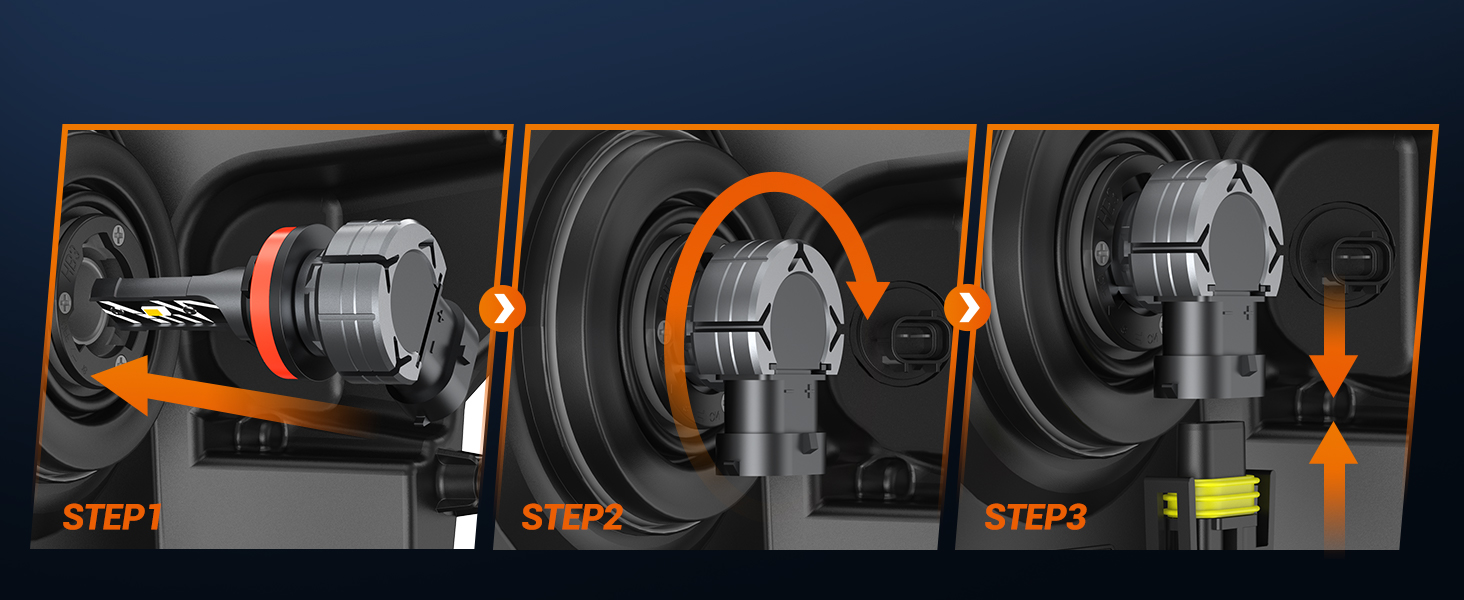 STEP1

STEP2

STEP3