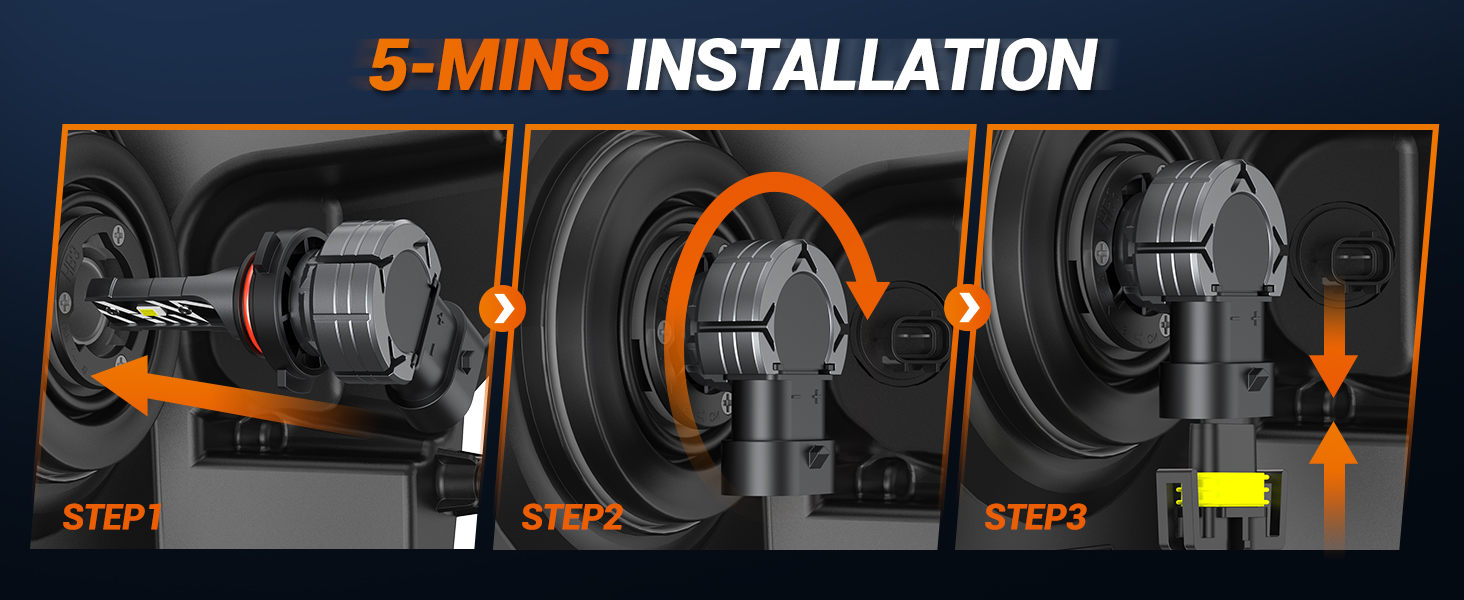 5-MINS INSTALLATION

STEP1

STEP2

STEP3