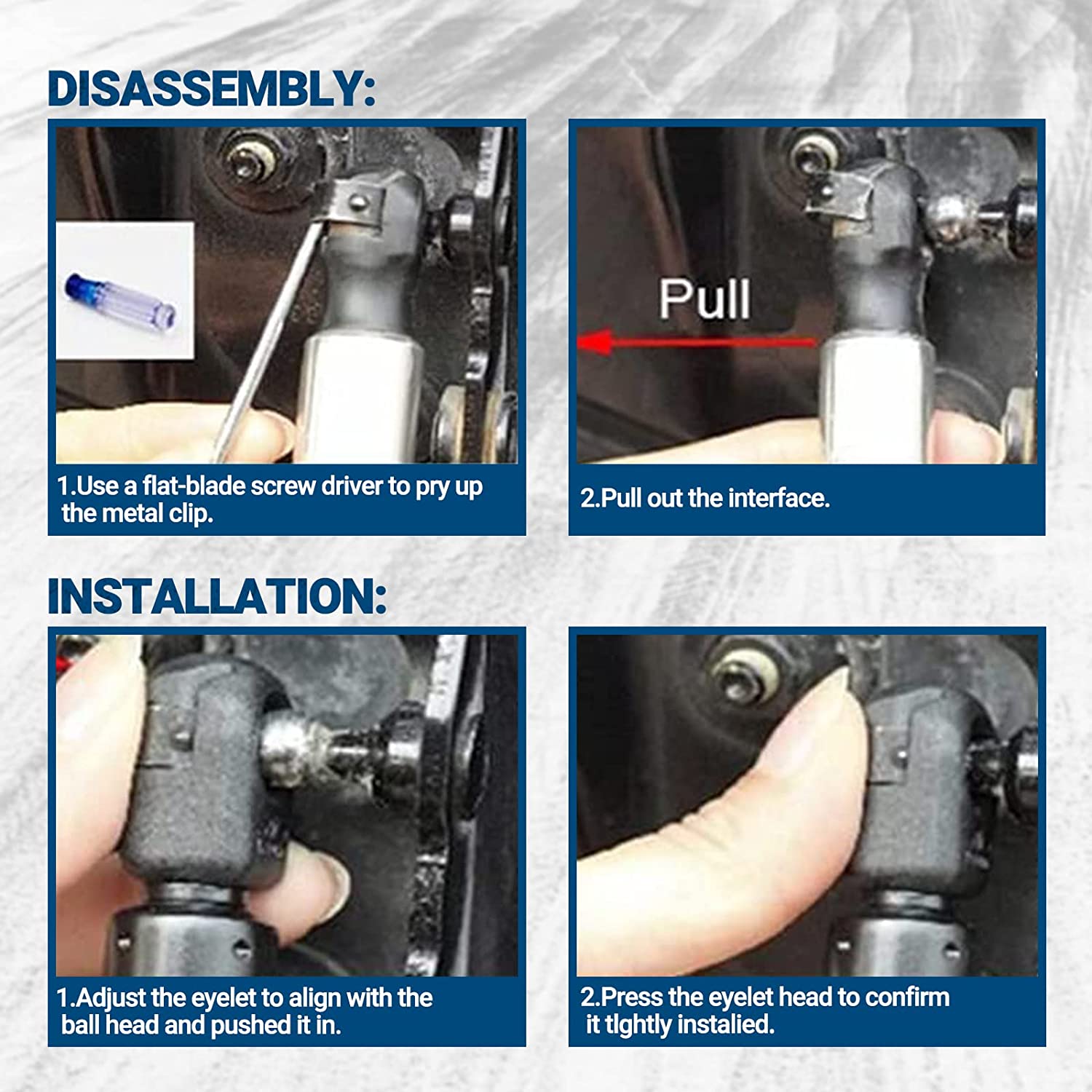 DISASSEMBLY:

1.Use a flat-blade screw driver to pry up the metal clip.

Pull

2.Pull out the interface.

INSTALLATION:

1.Adjust the eyelet to align with the ball head and pushed it in.

2.Press the eyelet head to confirm it tlghtly instalied.