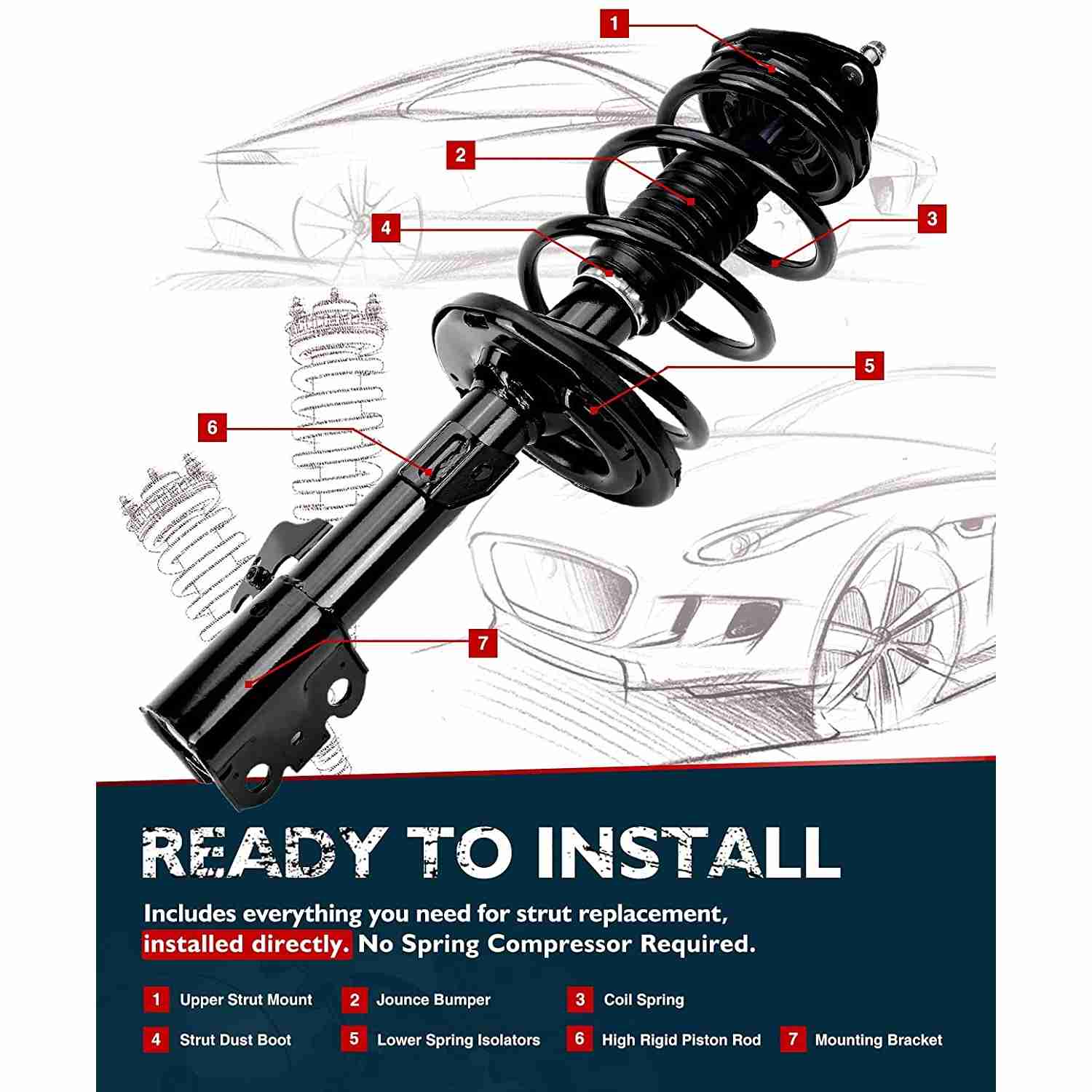 1

2

4

3

5

6

7

READY TO INSTALL

Includes everything you need for strut replacement, installed directly. No Spring Compressor Required.

1 Upper Strut Mount
2 Jounce Bumper
3 Coil Spring
4 Strut Dust Boot
5 Lower Spring Isolators
6 High Rigid Piston Rod
7 Mounting Bracket