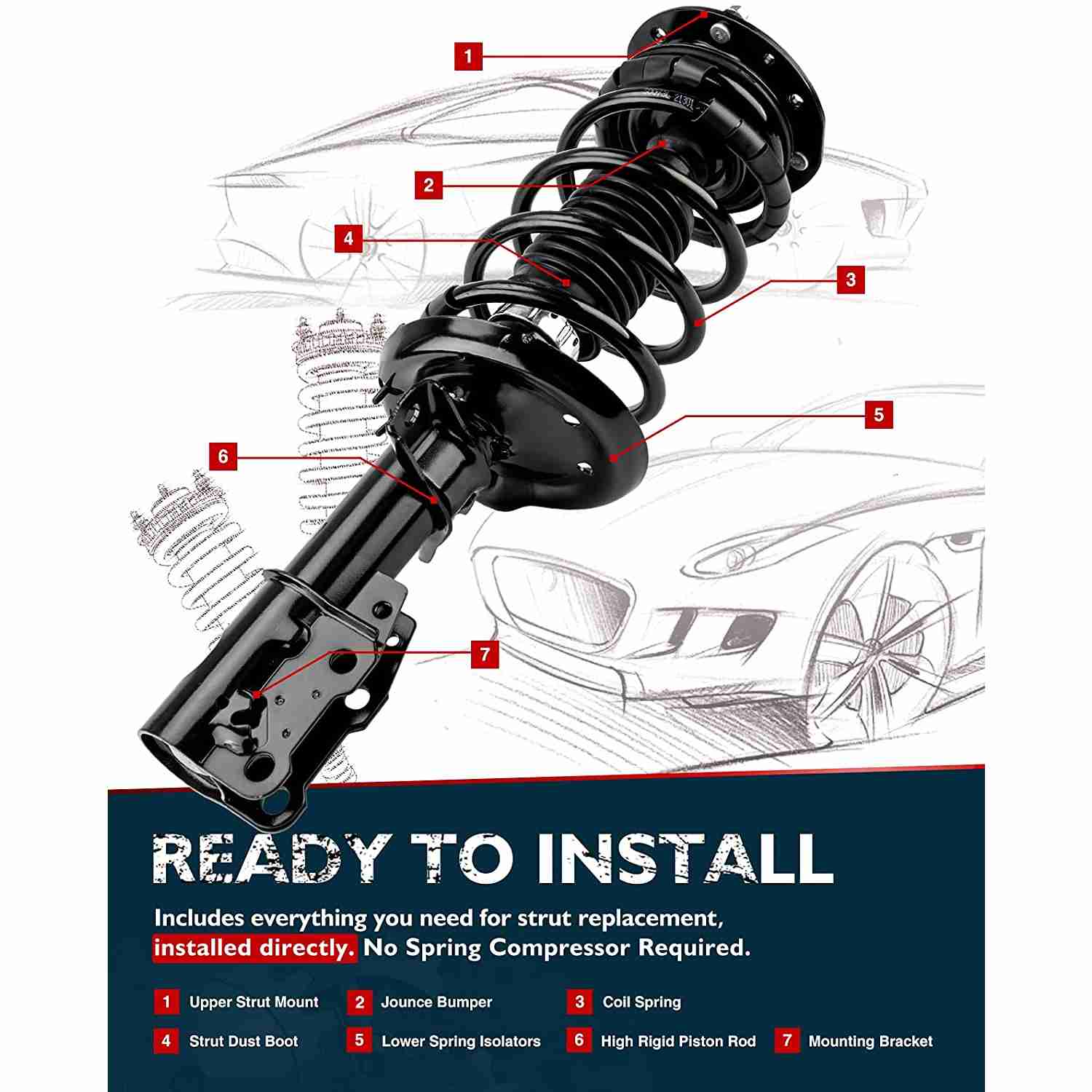 1

2

4

3

5

6

7

READY TO INSTALL

Includes everything you need for strut replacement, installed directly. No Spring Compressor Required.

1 Upper Strut Mount
2 Jounce Bumper
3 Coil Spring
4 Strut Dust Boot
5 Lower Spring Isolators
6 High Rigid Piston Rod
7 Mounting Bracket