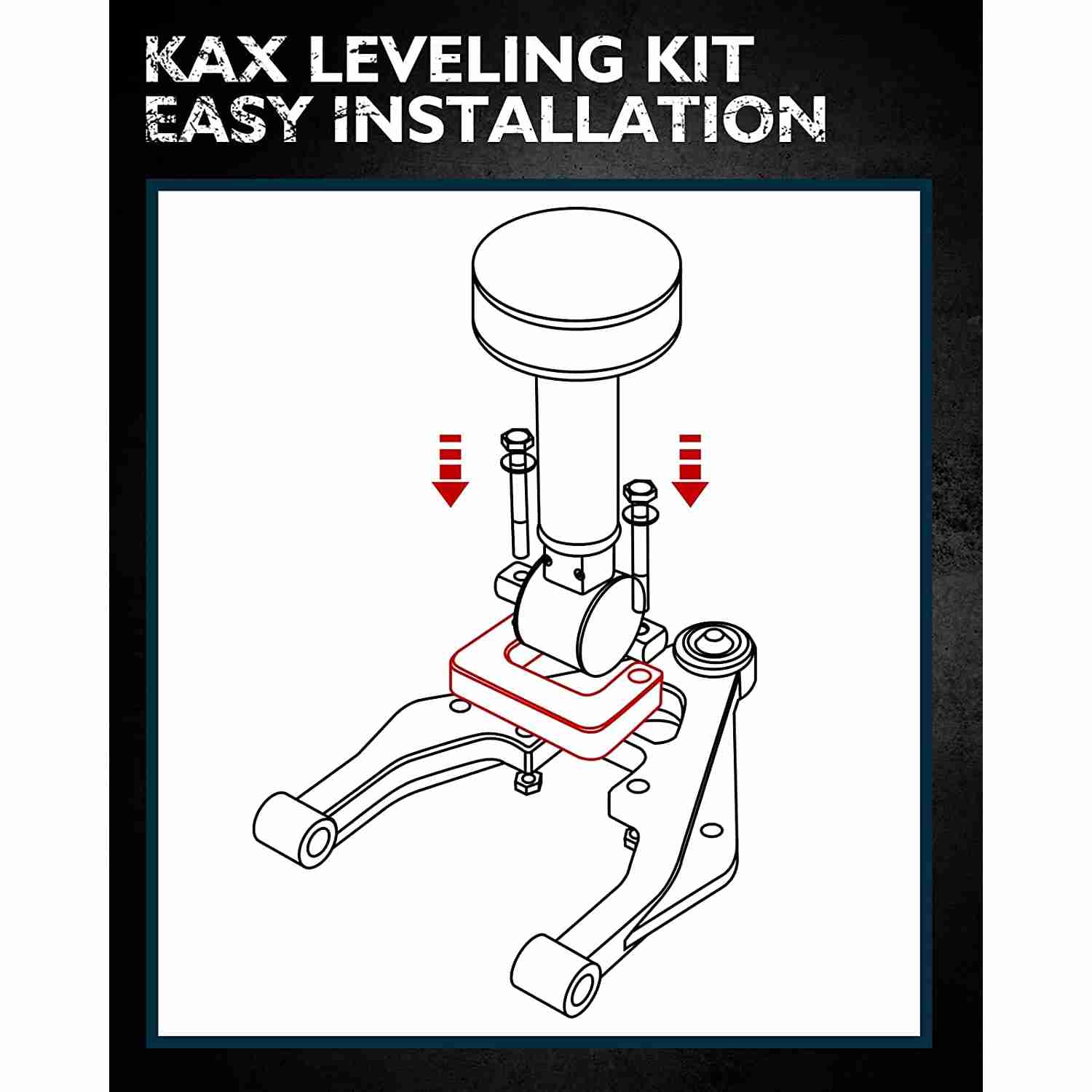 KAX LEVELING KIT
EASY INSTALLATION