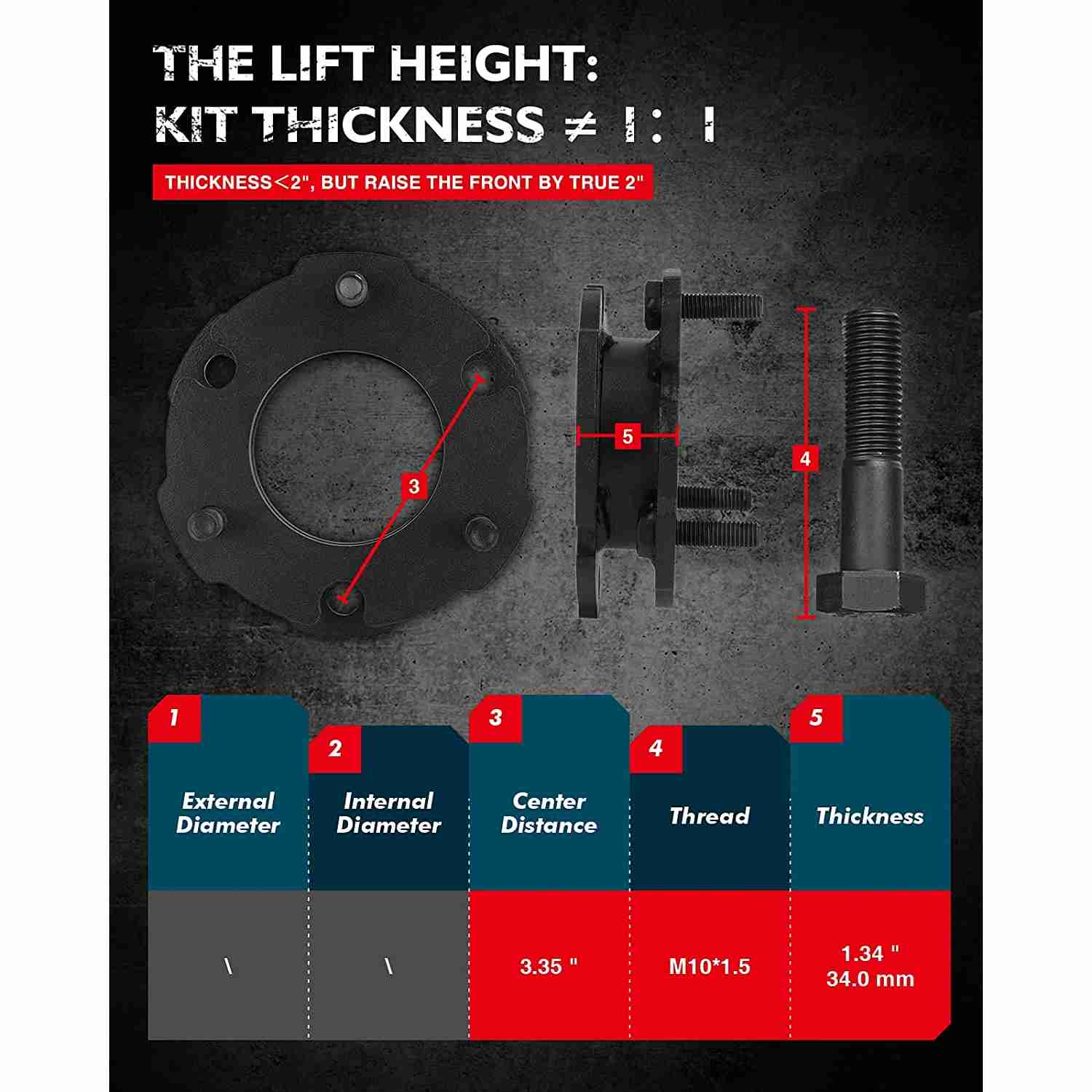 THE LIFT HEIGHT:
KIT THICKNESS ≠ 1 : 1

THICKNESS＜2", BUT RAISE THE FRONT BY TRUE 2"

3

5

4

| 1 External Diameter | 2 Internal Diameter | 3 Center Distance | 4 Thread | 5 Thickness |
|---|---|---|---|---|
| \ | \ | 3.35 " | M10*1.5 | 1.34 " 34.0 mm |