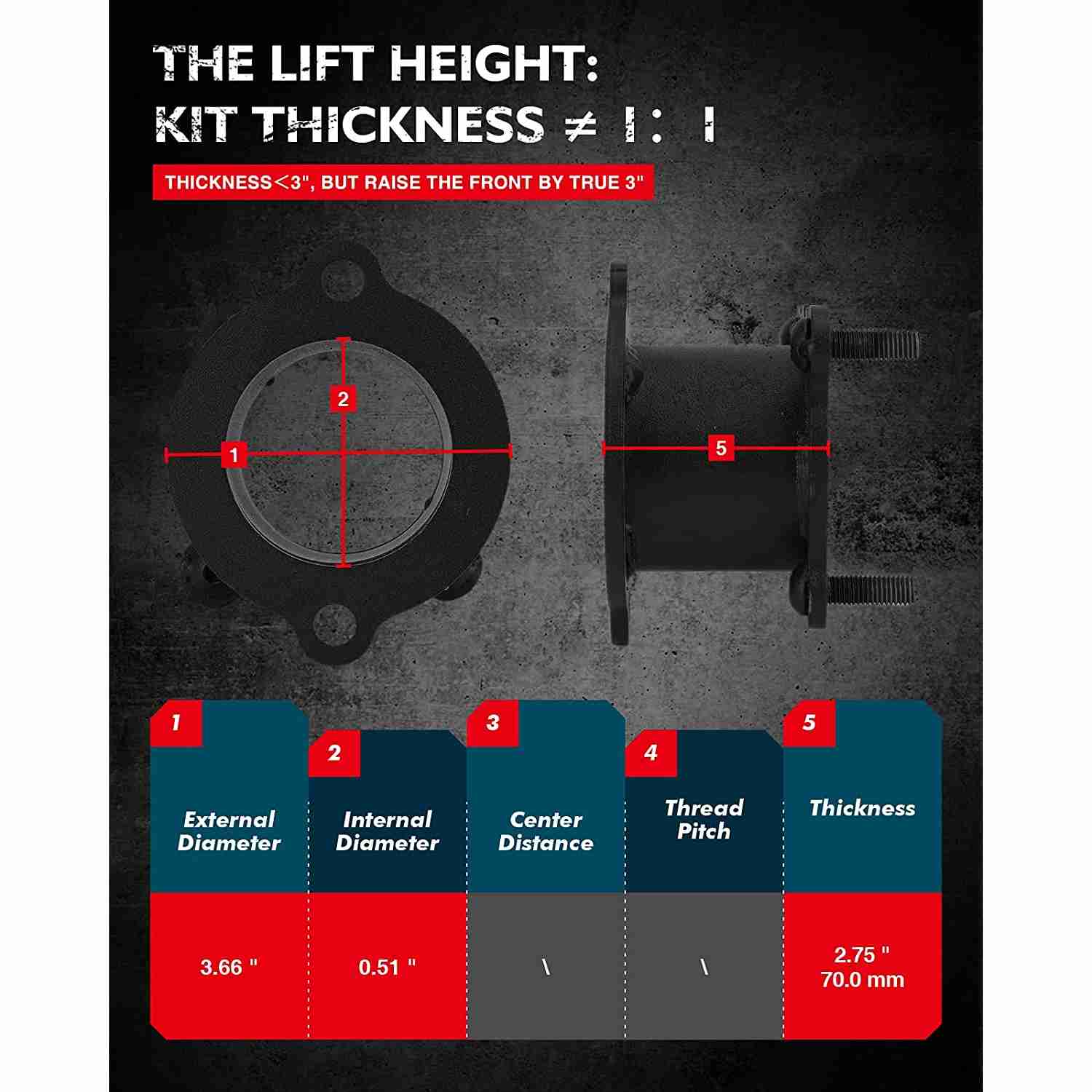 THE LIFT HEIGHT:
KIT THICKNESS ≠ 1：1

THICKNESS＜3", BUT RAISE THE FRONT BY TRUE 3"

2

1

5

| 1 External Diameter | 2 Internal Diameter | 3 Center Distance | 4 Thread Pitch | 5 Thickness |
|---|---|---|---|---|
| 3.66 " | 0.51 " | \ | \ | 2.75 " 70.0 mm |