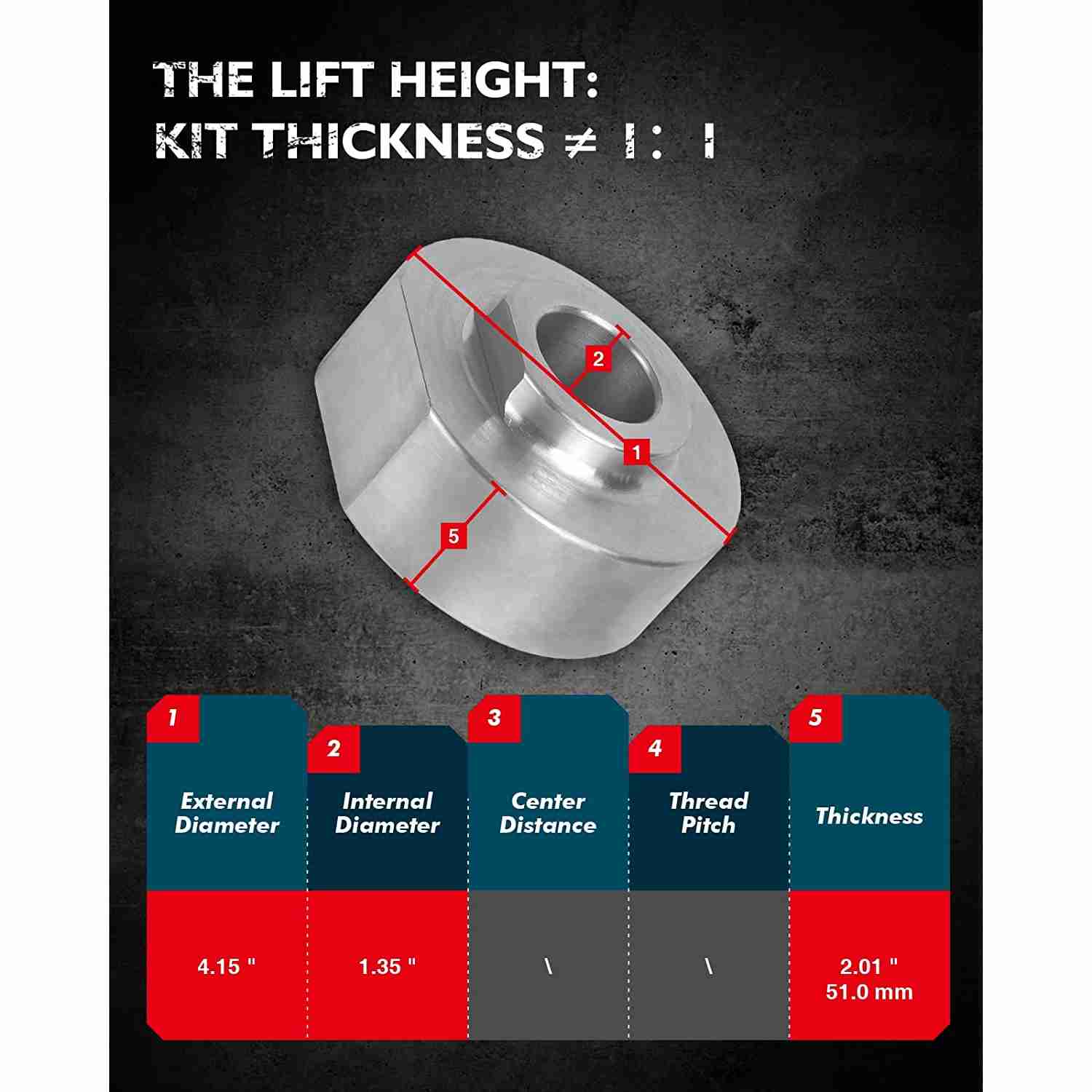 THE LIFT HEIGHT:
KIT THICKNESS ≠ 1 : 1

2

1

5

| 1 External Diameter | 2 Internal Diameter | 3 Center Distance | 4 Thread Pitch | 5 Thickness |
|---|---|---|---|---|
| 4.15 " | 1.35 " | \ | \ | 2.01 " 51.0 mm |