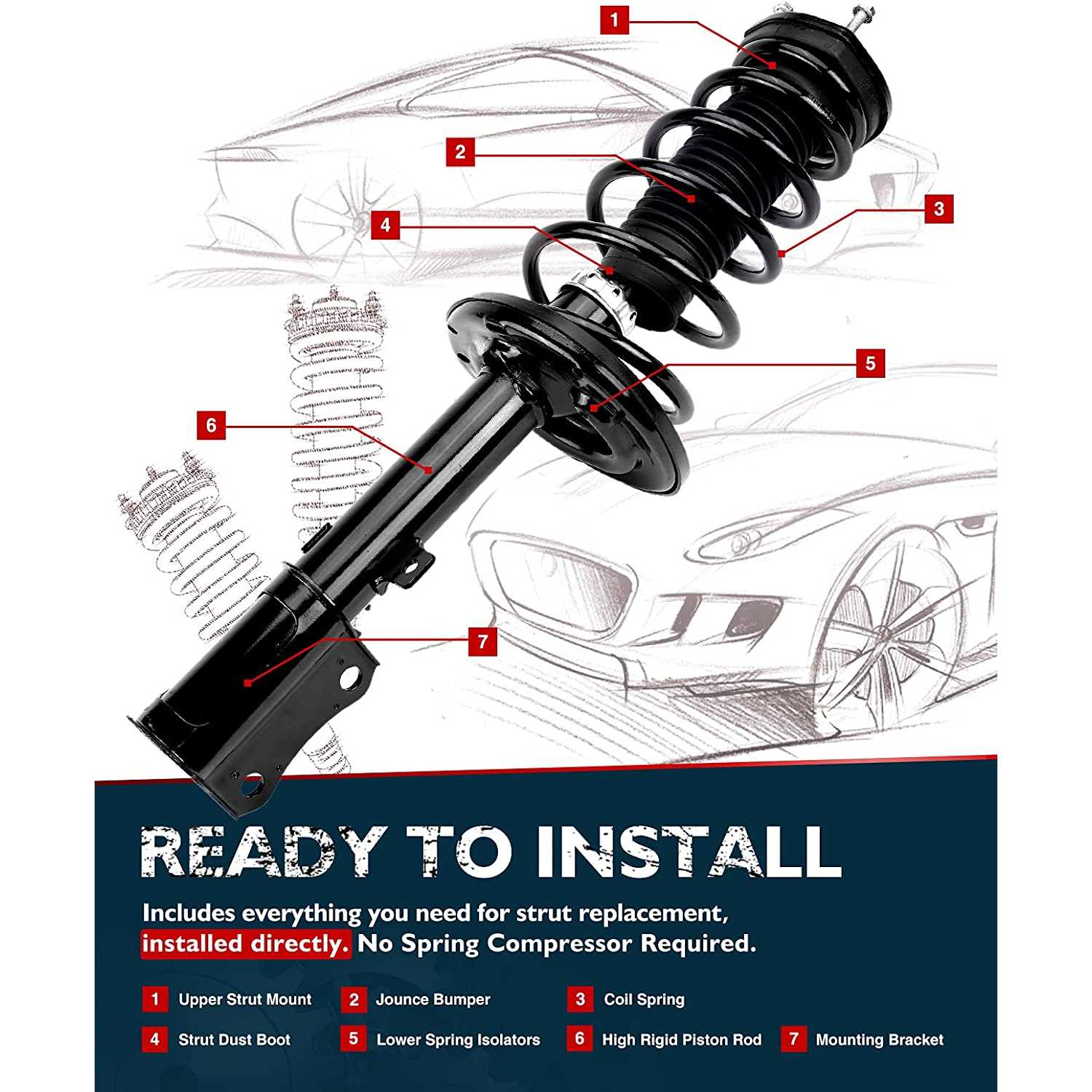 1

2

3

4

5

6

7

READY TO INSTALL

Includes everything you need for strut replacement, installed directly. No Spring Compressor Required.

1 Upper Strut Mount
2 Jounce Bumper
3 Coil Spring
4 Strut Dust Boot
5 Lower Spring Isolators
6 High Rigid Piston Rod
7 Mounting Bracket