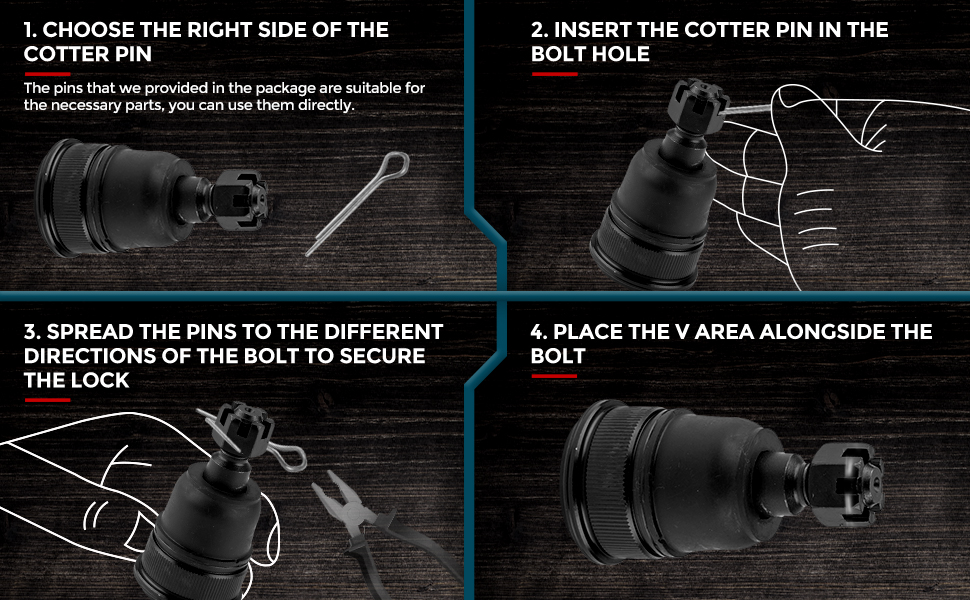 1. CHOOSE THE RIGHT SIDE OF THE COTTER PIN

The pins that we provided in the package are suitable for the necessary parts, you can use them directly.

2. INSERT THE COTTER PIN IN THE BOLT HOLE

3. SPREAD THE PINS TO THE DIFFERENT DIRECTIONS OF THE BOLT TO SECURE THE LOCK

4. PLACE THE V AREA ALONGSIDE THE BOLT