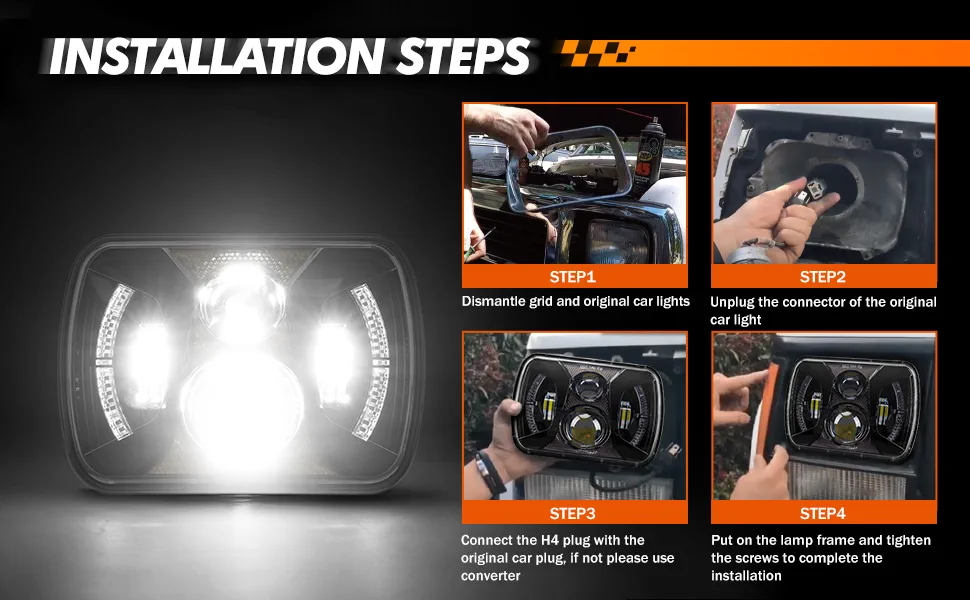 INSTALLATION STEPS

STEP1
Dismantle grid and original car lights

STEP2
Unplug the connector of the original car light

STEP3
Connect the H4 plug with the original car plug, if not please use converter

STEP4
Put on the lamp frame and tighten the screws to complete the installation