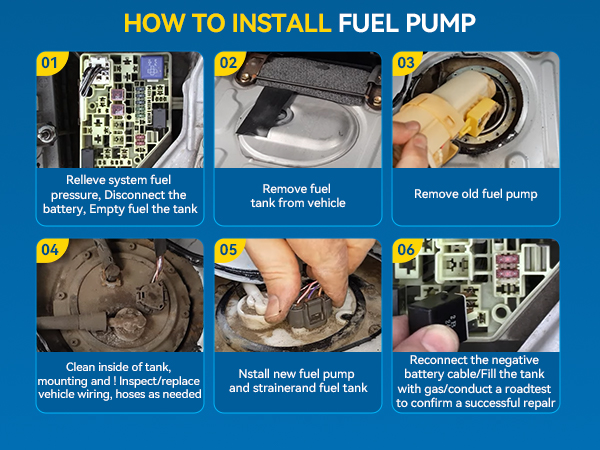 HOW TO INSTALL FUEL PUMP

01

Relleve system fuel pressure, Disconnect the battery, Empty fuel the tank

02

Remove fuel tank from vehicle

03

Remove old fuel pump

04

Clean inside of tank, mounting and ! Inspect/replace vehicle wiring, hoses as needed

05

Nstall new fuel pump and strainerand fuel tank

06

Reconnect the negative battery cable/Fill the tank with gas/conduct a roadtest to confirm a successful repalr