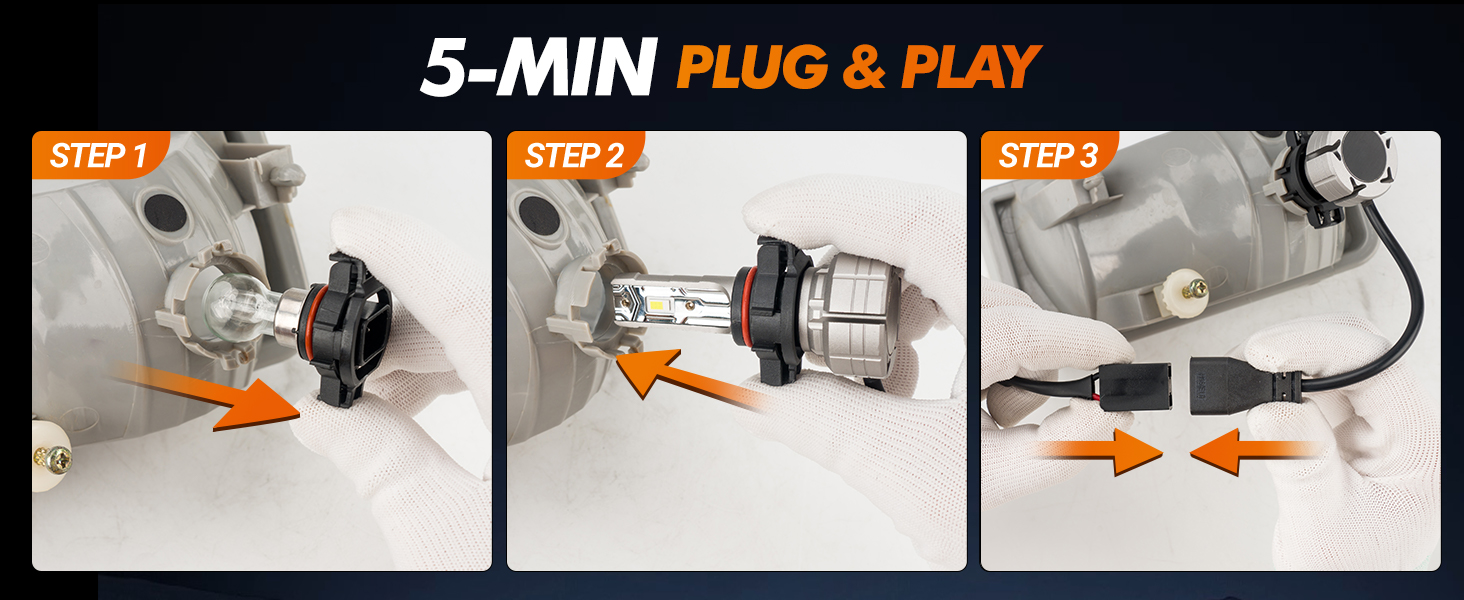 5-MIN PLUG & PLAY

STEP 1

STEP 2

STEP 3