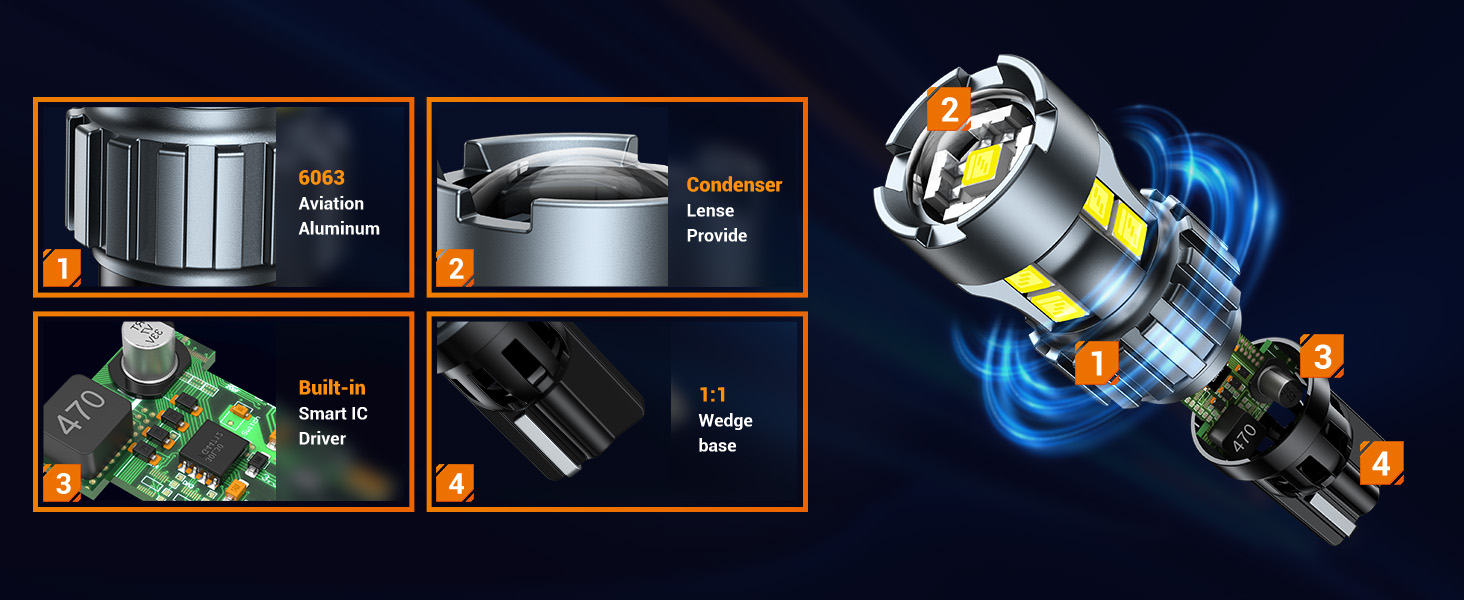 6063
Aviation
Aluminum

1

Condenser
Lense
Provide

2

470

Built-in
Smart IC
Driver

3

1:1
Wedge
base

4

2

1

3

470

4