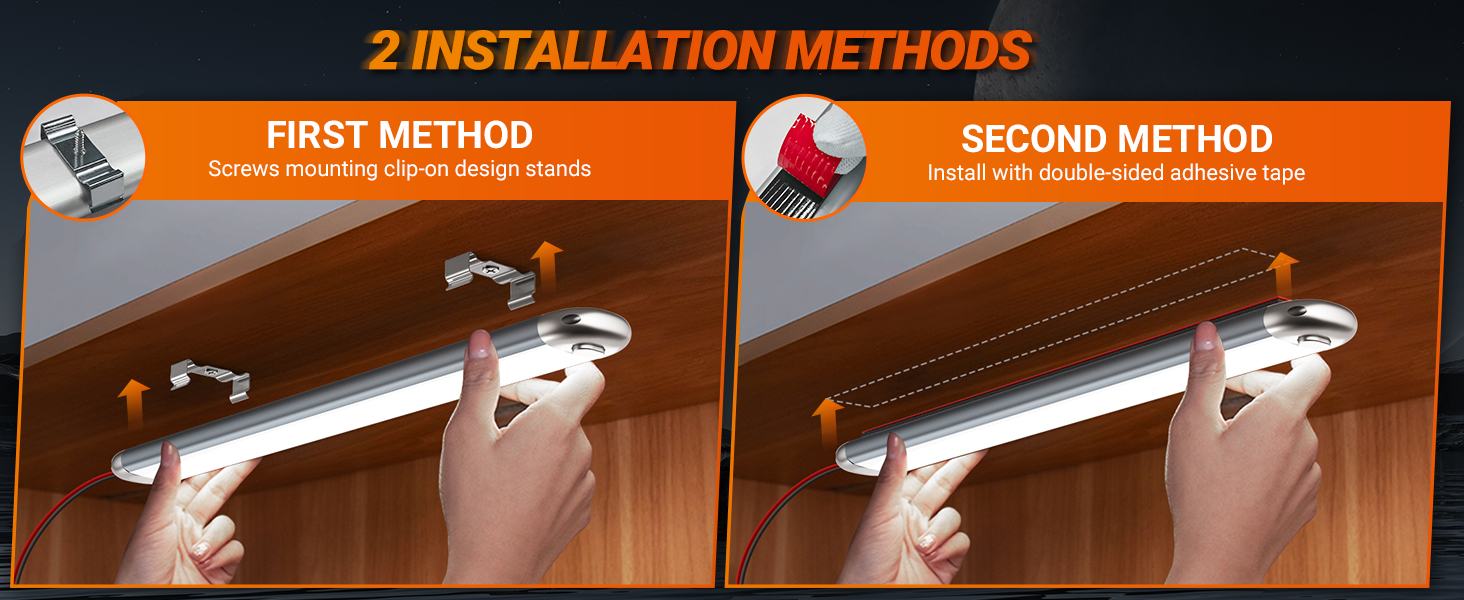 2 INSTALLATION METHODS

FIRST METHOD
Screws mounting clip-on design stands

SECOND METHOD
Install with double-sided adhesive tape