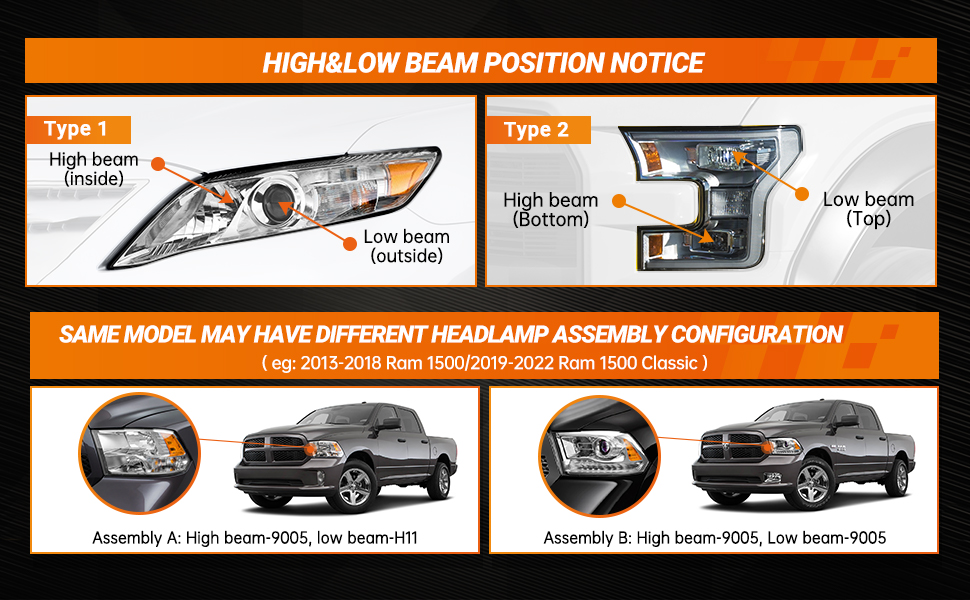 HIGH&LOW BEAM POSITION NOTICE

Type 1

High beam (inside)

Low beam (outside)

Type 2

High beam (Bottom)

Low beam (Top)

SAME MODEL MAY HAVE DIFFERENT HEADLAMP ASSEMBLY CONFIGURATION

( eg: 2013-2018 Ram 1500/2019-2022 Ram 1500 Classic )

Assembly A: High beam-9005, low beam-H11

Assembly B: High beam-9005, Low beam-9005