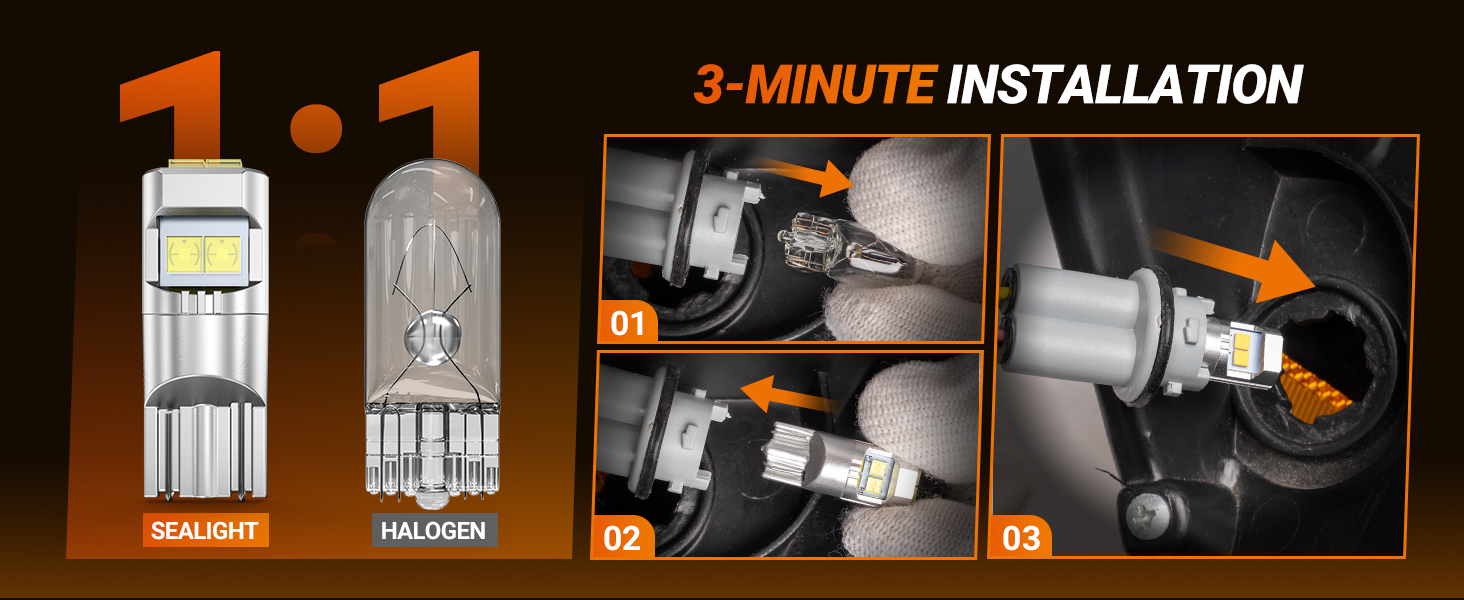 1:1

SEALIGHT

HALOGEN

3-MINUTE INSTALLATION

01

02

03