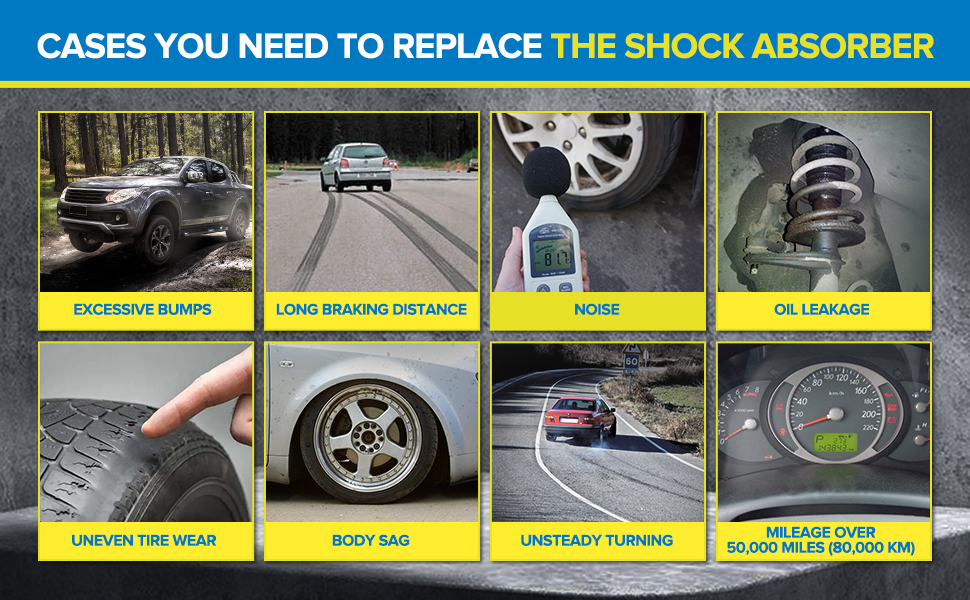 CASES YOU NEED TO REPLACE THE SHOCK ABSORBER

EXCESSIVE BUMPS

LONG BRAKING DISTANCE

81.7

NOISE

OIL LEAKAGE

UNEVEN TIRE WEAR

BODY SAG

80

UNSTEADY TURNING

20 40 60 80 100 120 140 160 180 200 220

km/h

MILEAGE OVER 50,000 MILES (80,000 KM)