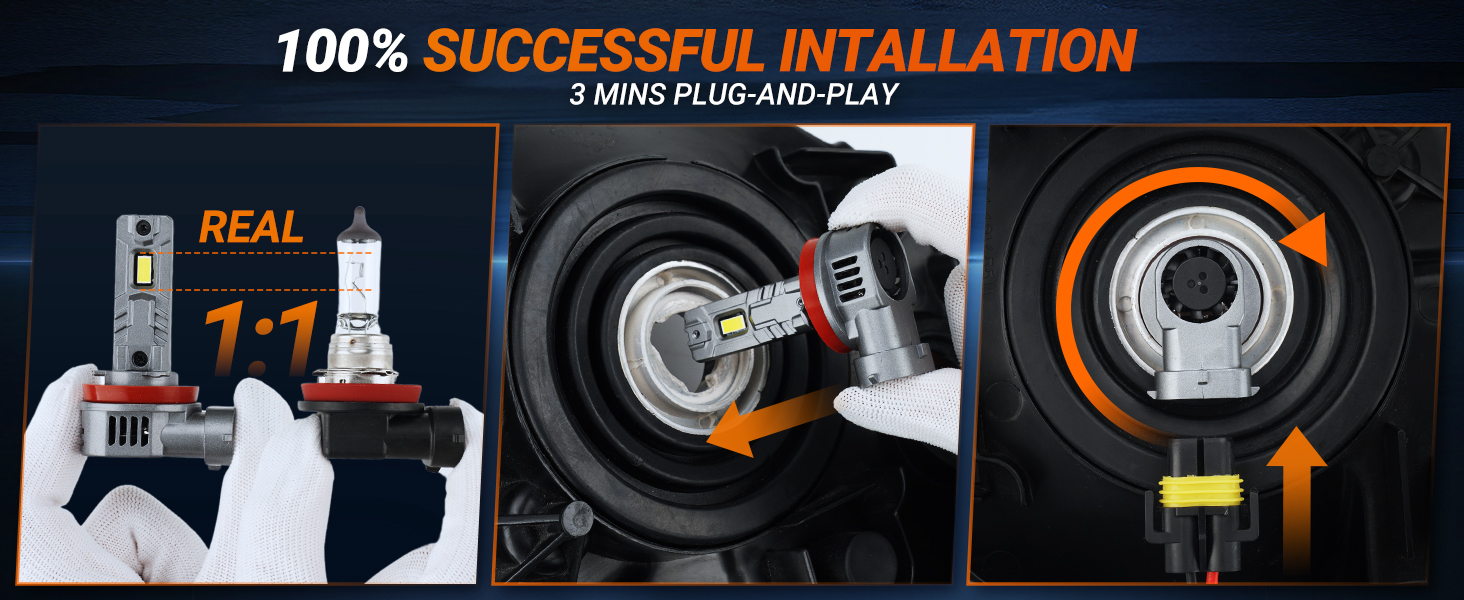 100% SUCCESSFUL INTALLATION
3 MINS PLUG-AND-PLAY

REAL
1:1