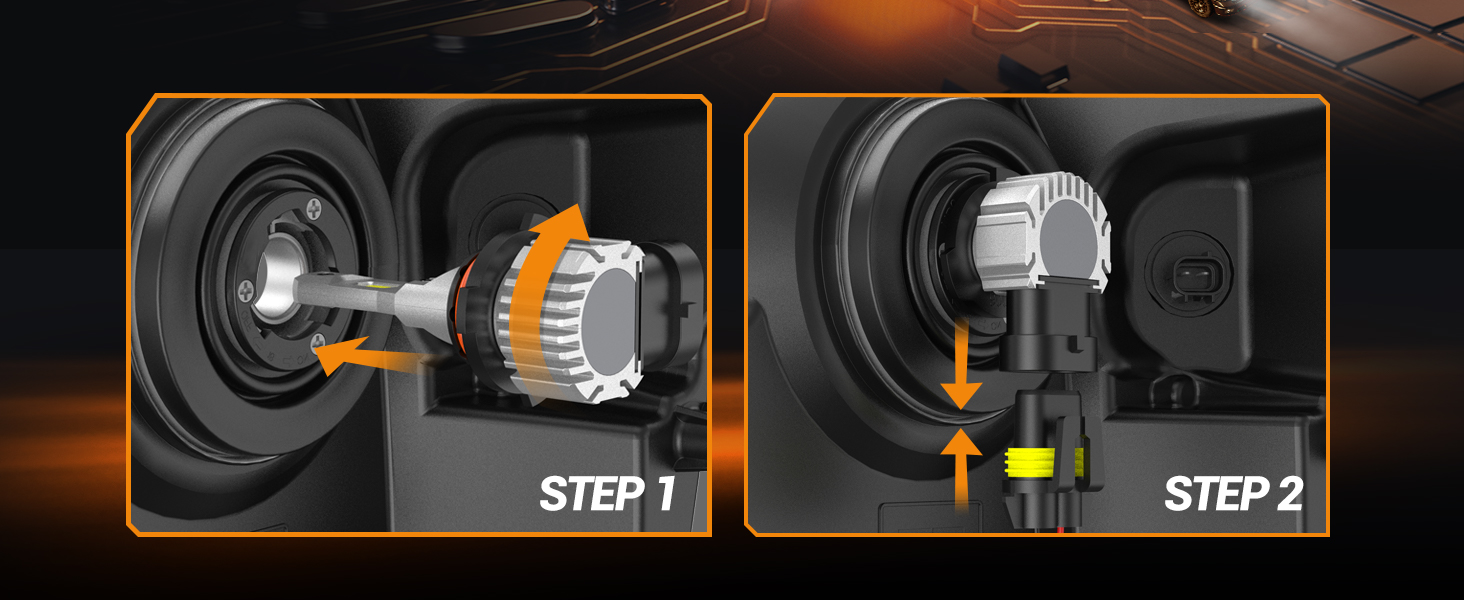 STEP 1

STEP 2