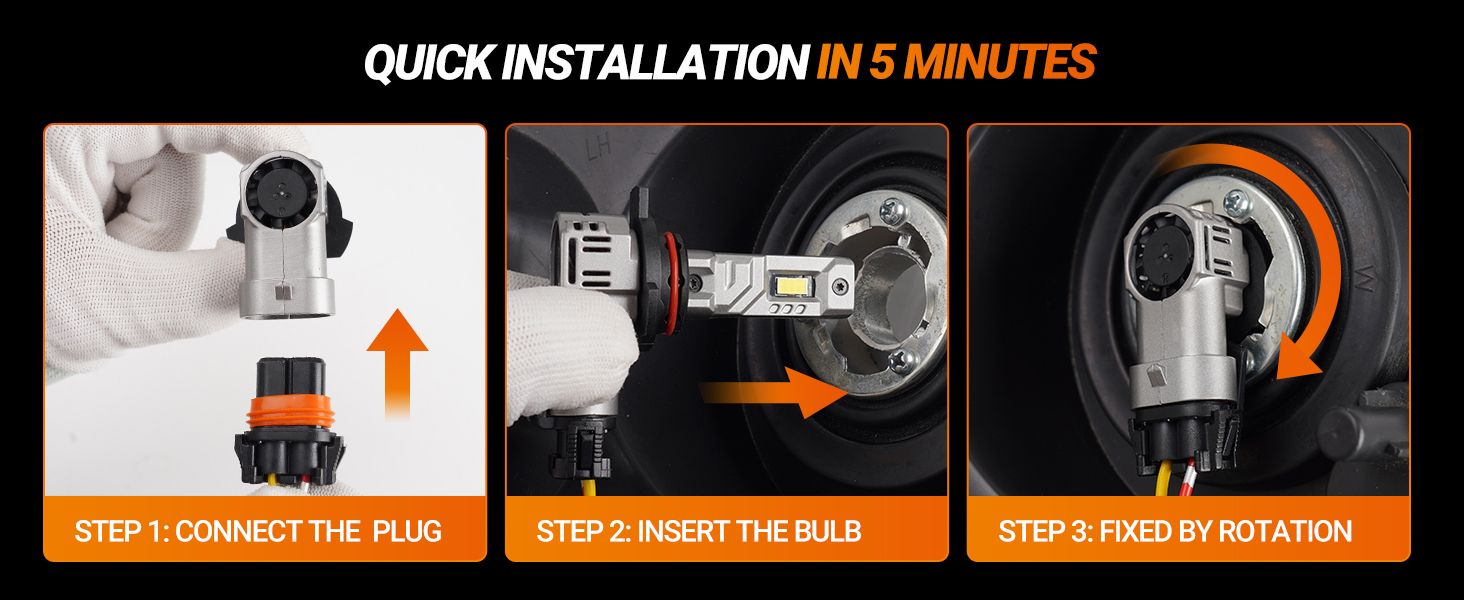 QUICK INSTALLATION IN 5 MINUTES

LH

STEP 1: CONNECT THE PLUG

STEP 2: INSERT THE BULB

STEP 3: FIXED BY ROTATION