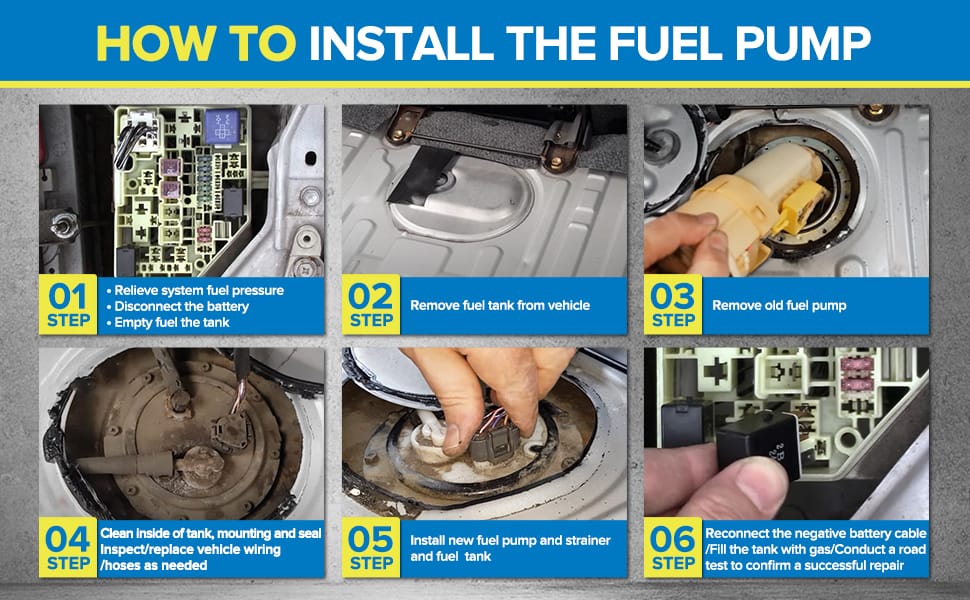 HOW TO INSTALL THE FUEL PUMP

01 STEP
• Relieve system fuel pressure
• Disconnect the battery
• Empty fuel the tank

02 STEP
Remove fuel tank from vehicle

03 STEP
Remove old fuel pump

04 STEP
Clean inside of tank, mounting and seal inspect/replace vehicle wiring /hoses as needed

05 STEP
Install new fuel pump and strainer and fuel tank

06 STEP
Reconnect the negative battery cable /Fill the tank with gas/Conduct a road test to confirm a successful repair