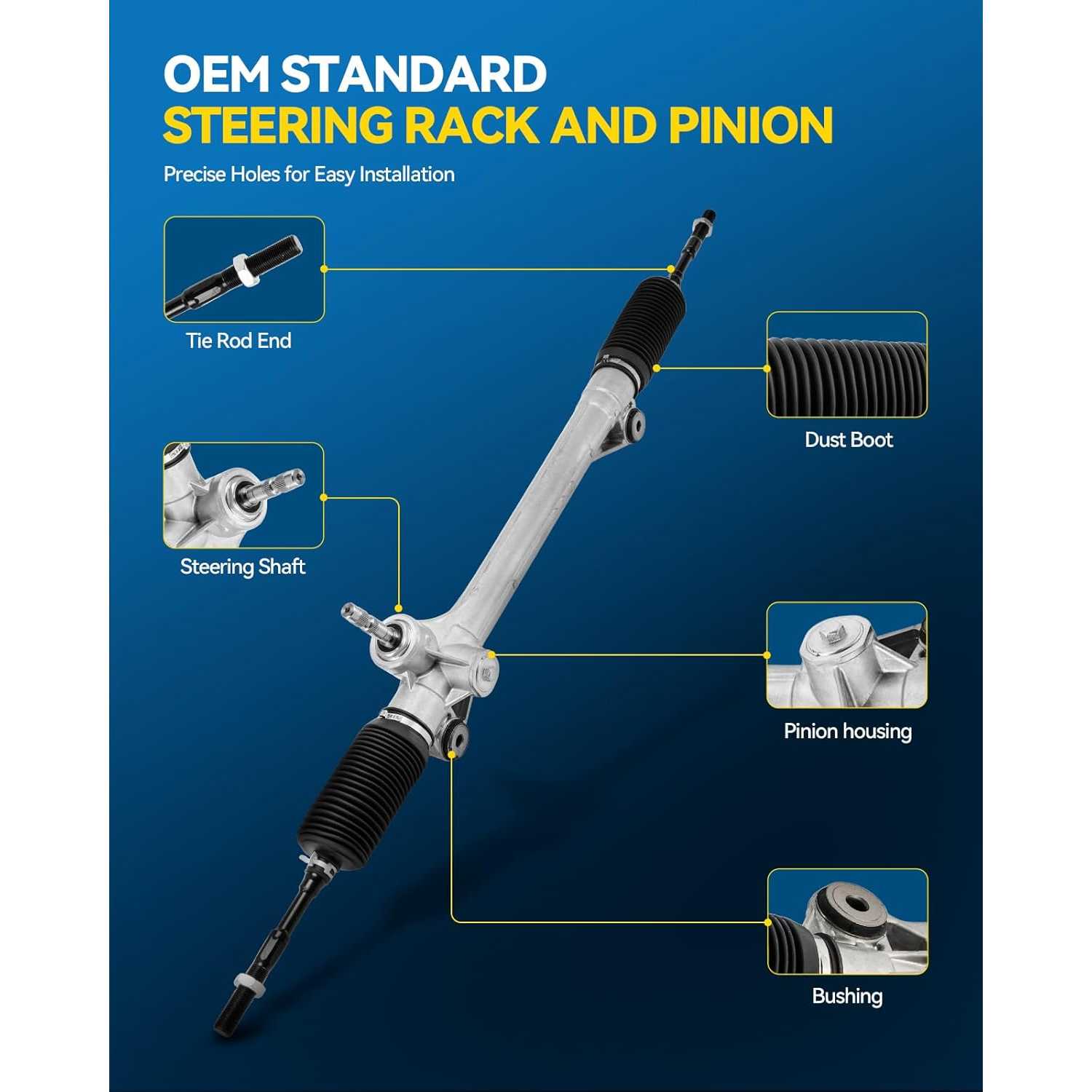 OEM STANDARD
STEERING RACK AND PINION

Precise Holes for Easy Installation

Tie Rod End

Dust Boot

Steering Shaft

Pinion housing

Bushing