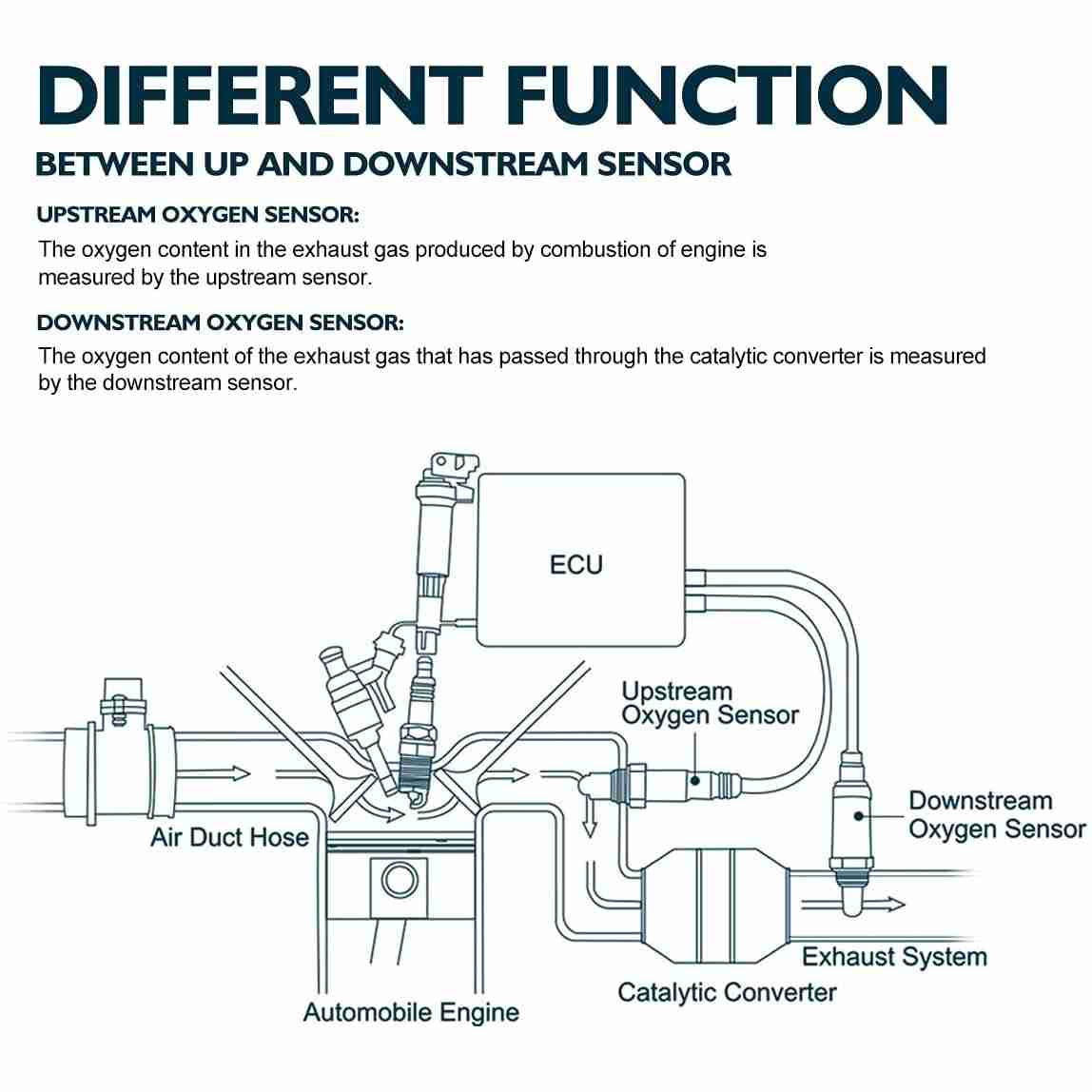 DIFFERENT FUNCTION

BETWEEN UP AND DOWNSTREAM SENSOR

UPSTREAM OXYGEN SENSOR:

The oxygen content in the exhaust gas produced by combustion of engine is measured by the upstream sensor.

DOWNSTREAM OXYGEN SENSOR:

The oxygen content of the exhaust gas that has passed through the catalytic converter is measured by the downstream sensor.

ECU

Upstream Oxygen Sensor

Downstream Oxygen Sensor

Air Duct Hose

Exhaust System

Catalytic Converter

Automobile Engine