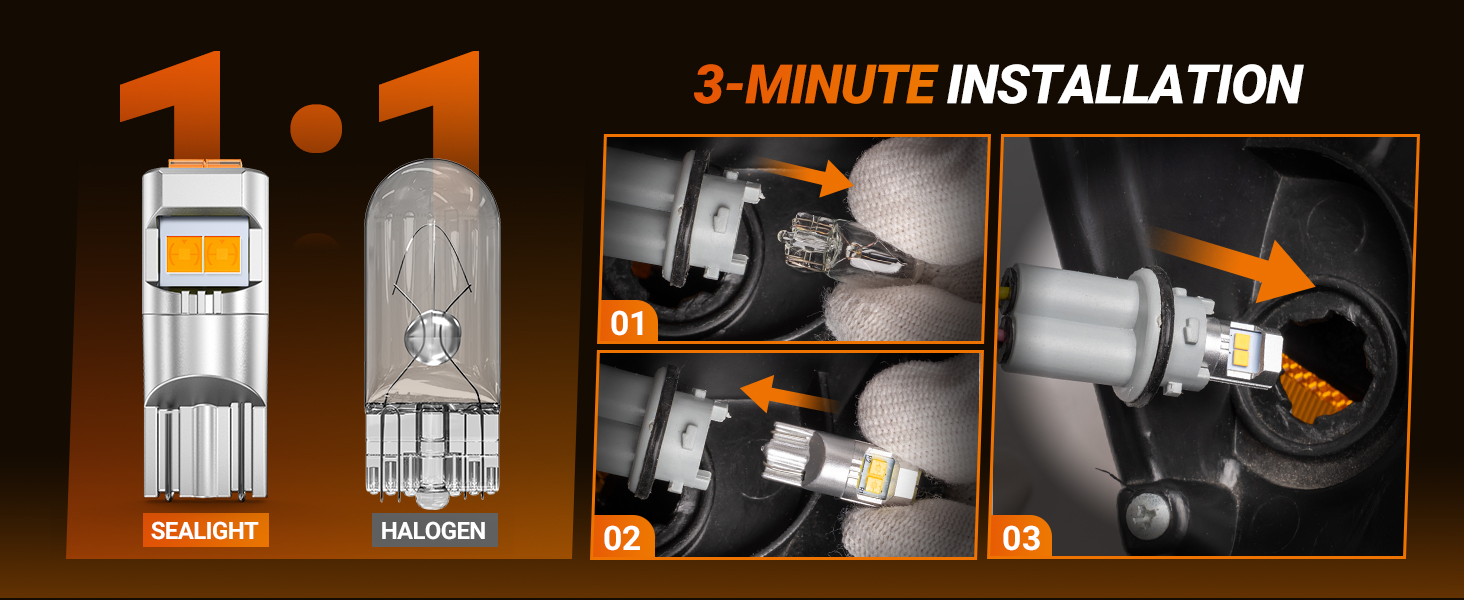 1:1

SEALIGHT

HALOGEN

3-MINUTE INSTALLATION

01

02

03