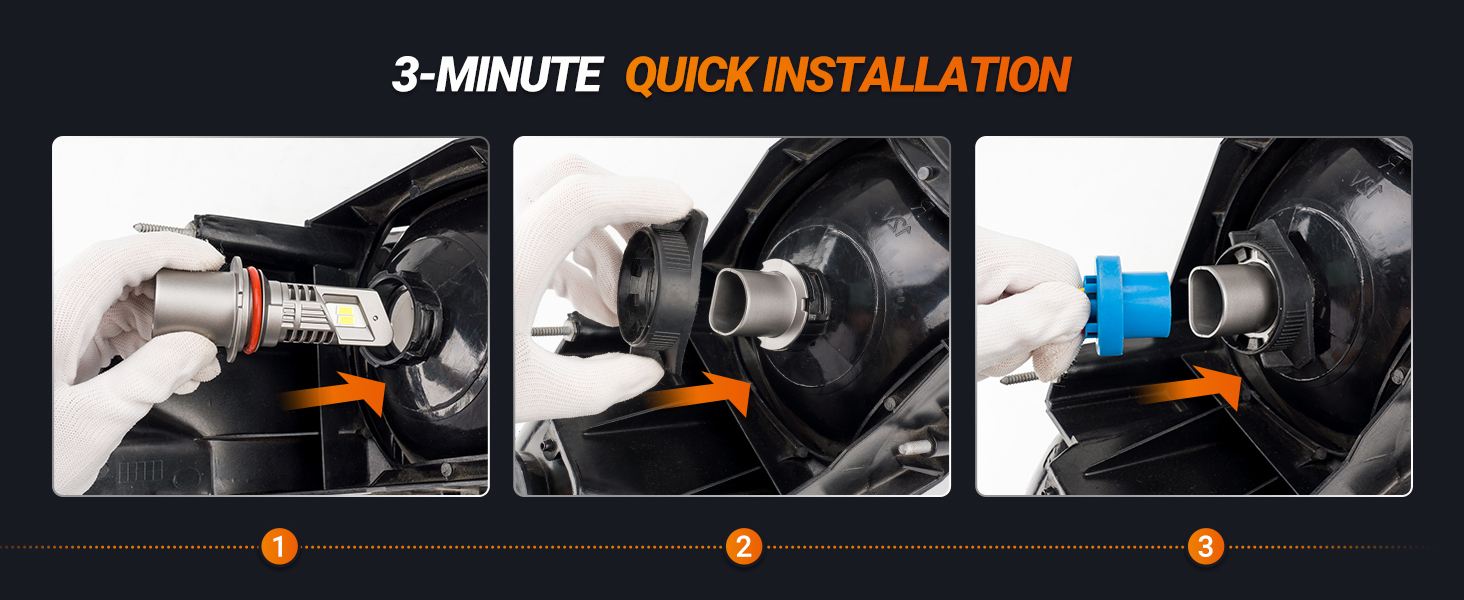 3-MINUTE QUICK INSTALLATION

1

2

3