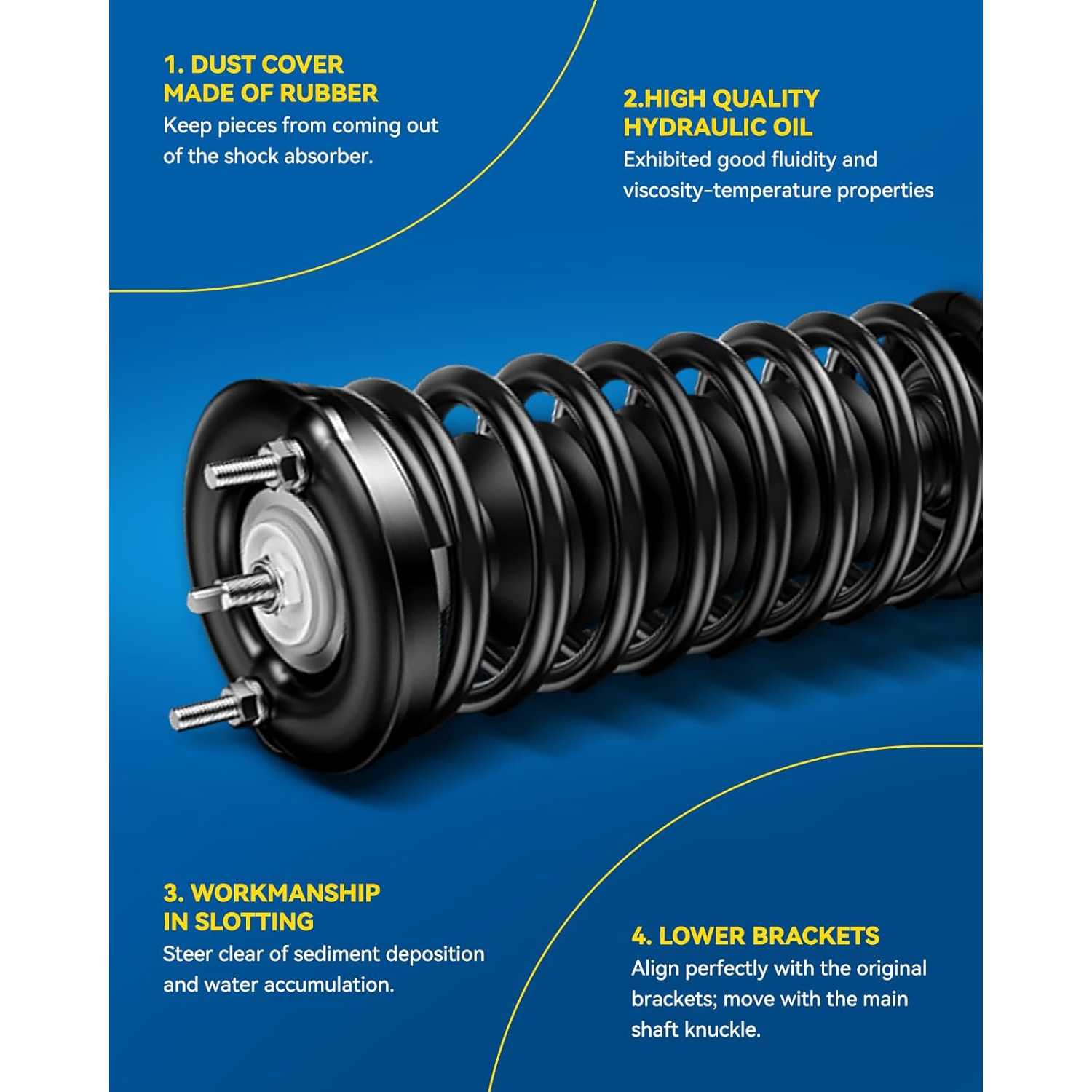 1. DUST COVER MADE OF RUBBER
Keep pieces from coming out of the shock absorber.

2.HIGH QUALITY HYDRAULIC OIL
Exhibited good fluidity and viscosity-temperature properties

3. WORKMANSHIP IN SLOTTING
Steer clear of sediment deposition and water accumulation.

4. LOWER BRACKETS
Align perfectly with the original brackets; move with the main shaft knuckle.