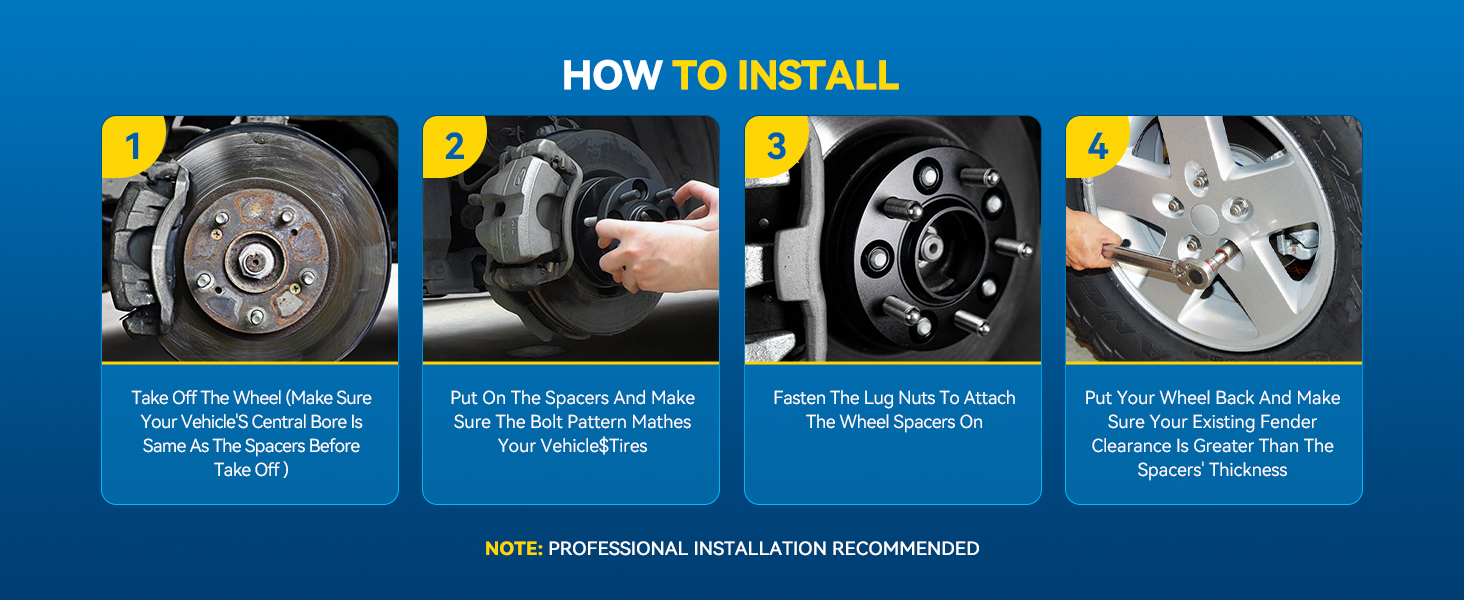 HOW TO INSTALL

1

Take Off The Wheel (Make Sure Your Vehicle'S Central Bore Is Same As The Spacers Before Take Off )

2

Put On The Spacers And Make Sure The Bolt Pattern Mathes Your Vehicle$Tires

3

Fasten The Lug Nuts To Attach The Wheel Spacers On

4

Put Your Wheel Back And Make Sure Your Existing Fender Clearance Is Greater Than The Spacers' Thickness

NOTE: PROFESSIONAL INSTALLATION RECOMMENDED