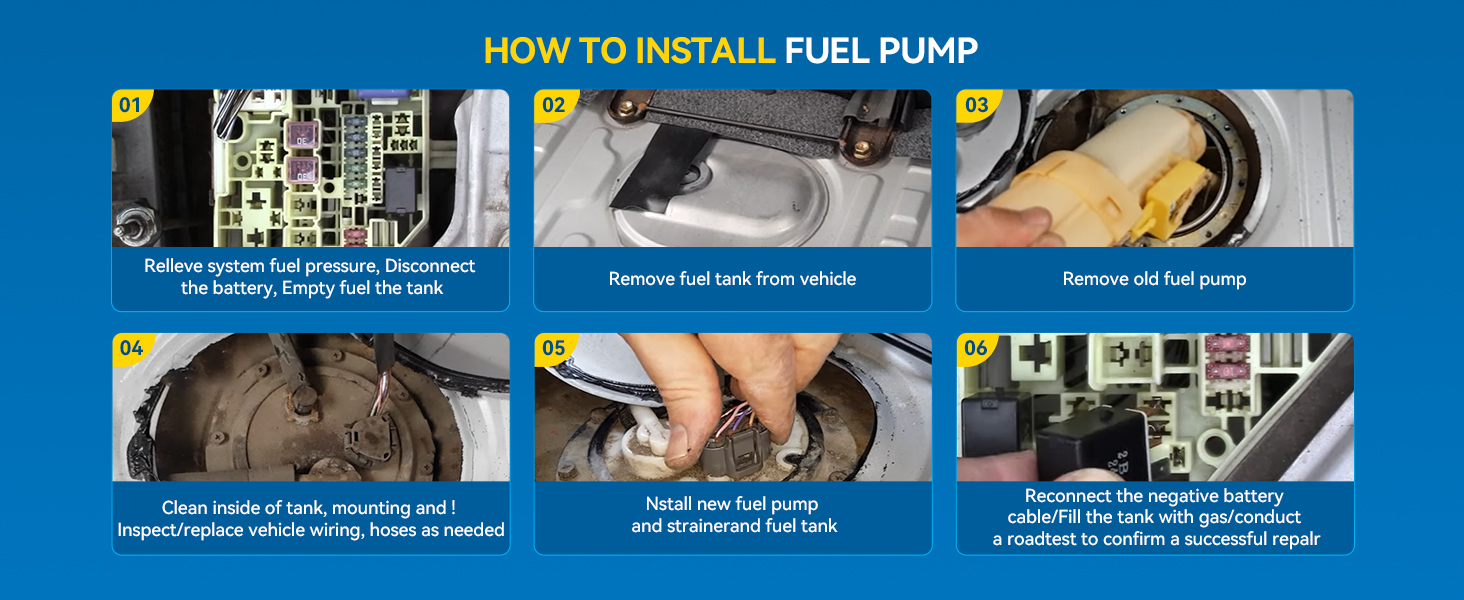 HOW TO INSTALL FUEL PUMP

01

Relleve system fuel pressure, Disconnect the battery, Empty fuel the tank

02

Remove fuel tank from vehicle

03

Remove old fuel pump

04

Clean inside of tank, mounting and ! Inspect/replace vehicle wiring, hoses as needed

05

Nstall new fuel pump and strainerand fuel tank

06

Reconnect the negative battery cable/Fill the tank with gas/conduct a roadtest to confirm a successful repalr