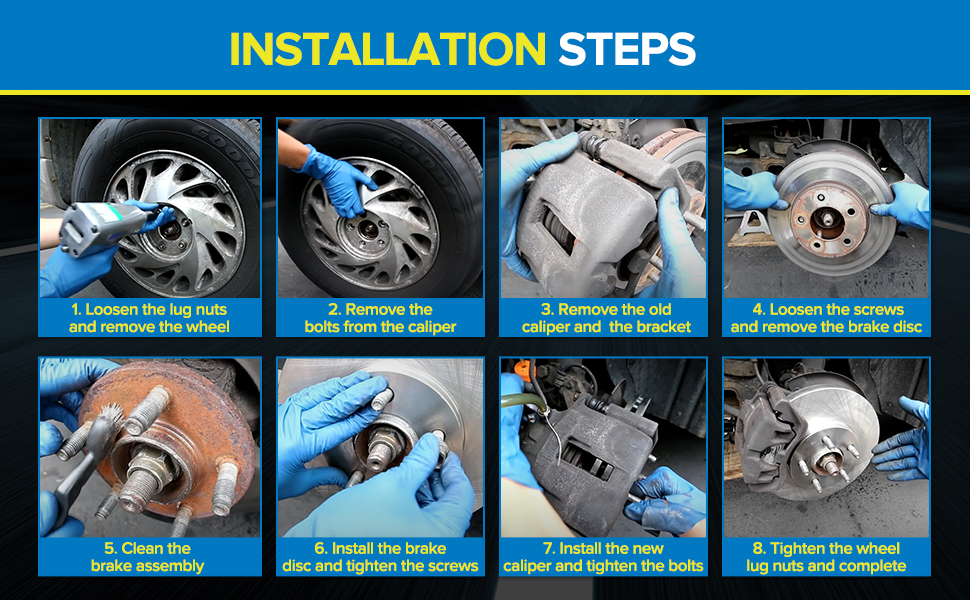 INSTALLATION STEPS

1. Loosen the lug nuts and remove the wheel

2. Remove the bolts from the caliper

3. Remove the old caliper and the bracket

4. Loosen the screws and remove the brake disc

5. Clean the brake assembly

6. Install the brake disc and tighten the screws

7. Install the new caliper and tighten the bolts

8. Tighten the wheel lug nuts and complete