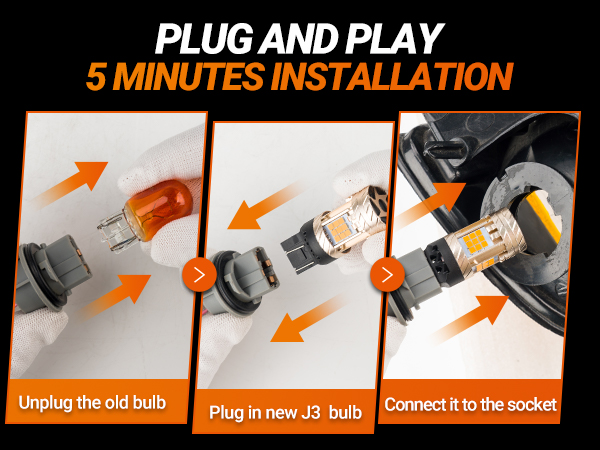 PLUG AND PLAY
5 MINUTES INSTALLATION

Unplug the old bulb

Plug in new J3 bulb

Connect it to the socket