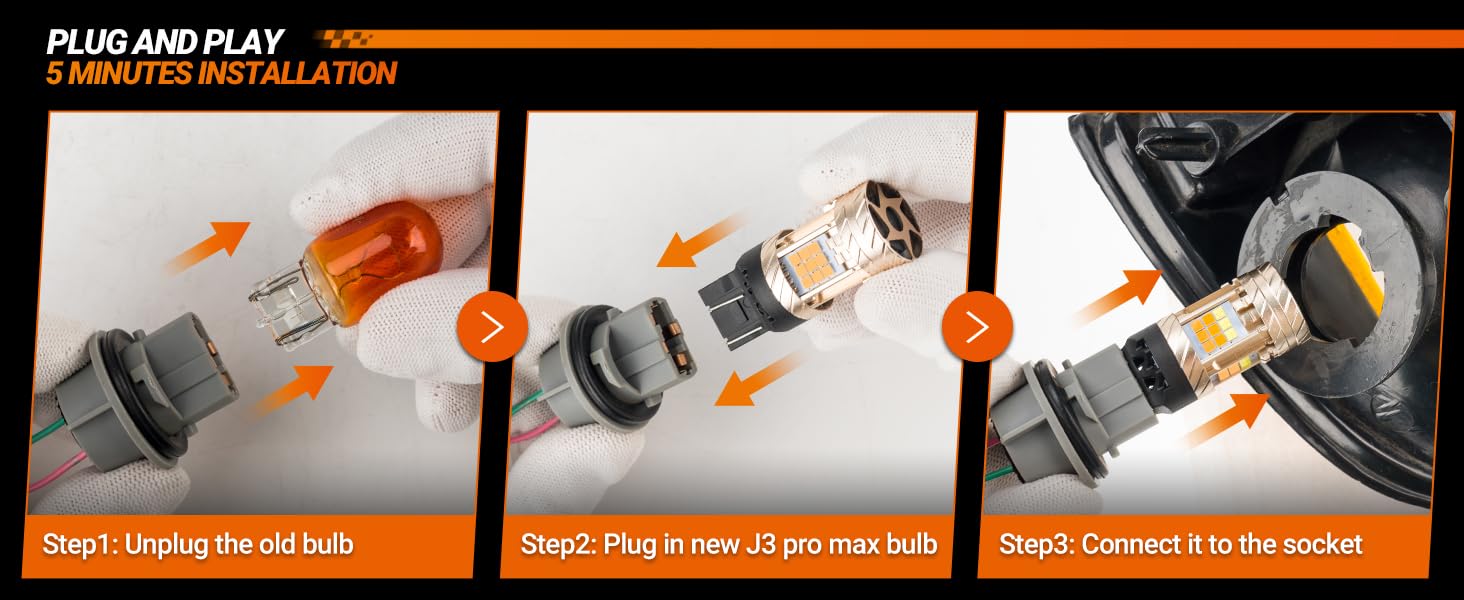 PLUG AND PLAY
5 MINUTES INSTALLATION

Step1: Unplug the old bulb

Step2: Plug in new J3 pro max bulb

Step3: Connect it to the socket