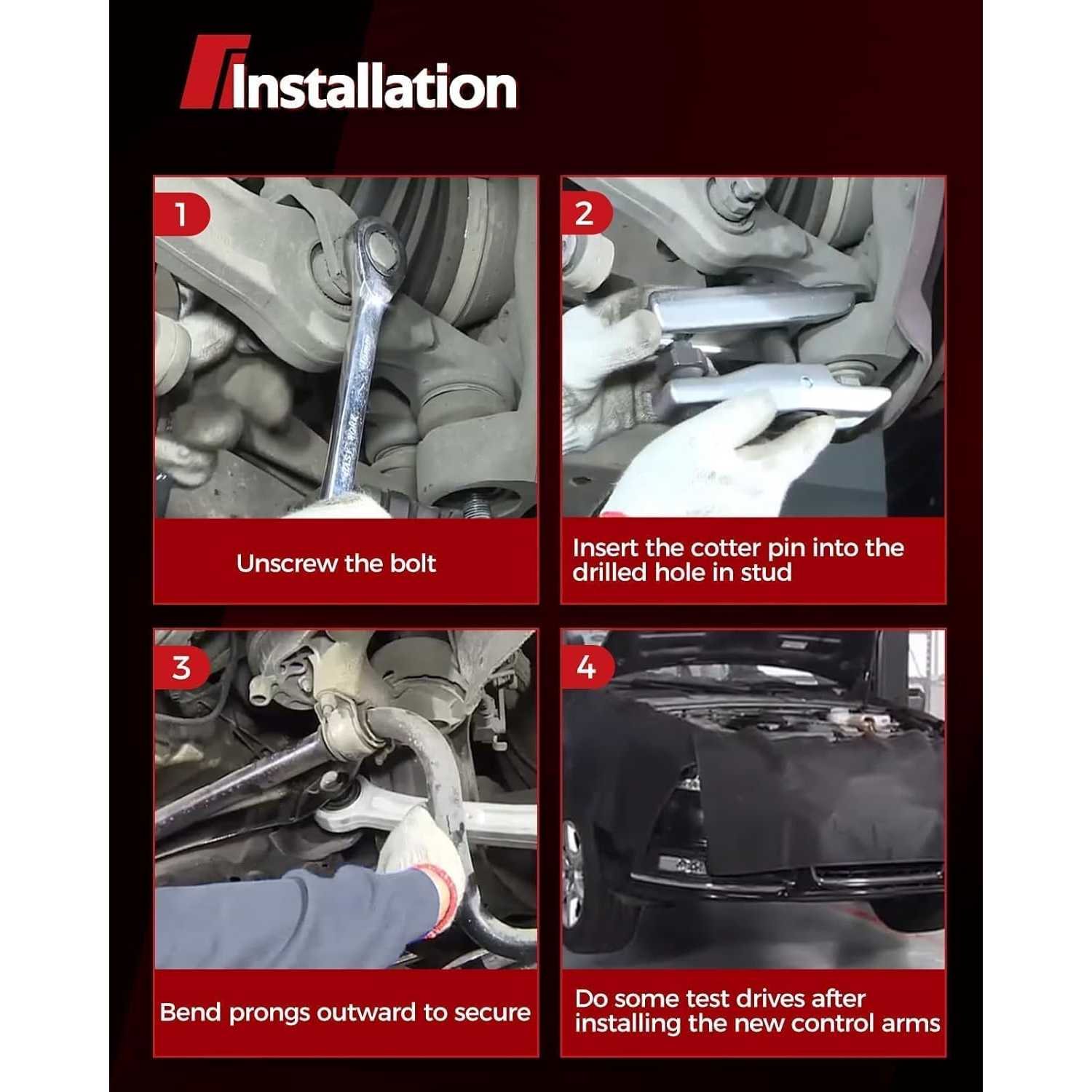 Installation

1

Unscrew the bolt

2

Insert the cotter pin into the drilled hole in stud

3

Bend prongs outward to secure

4

Do some test drives after installing the new control arms