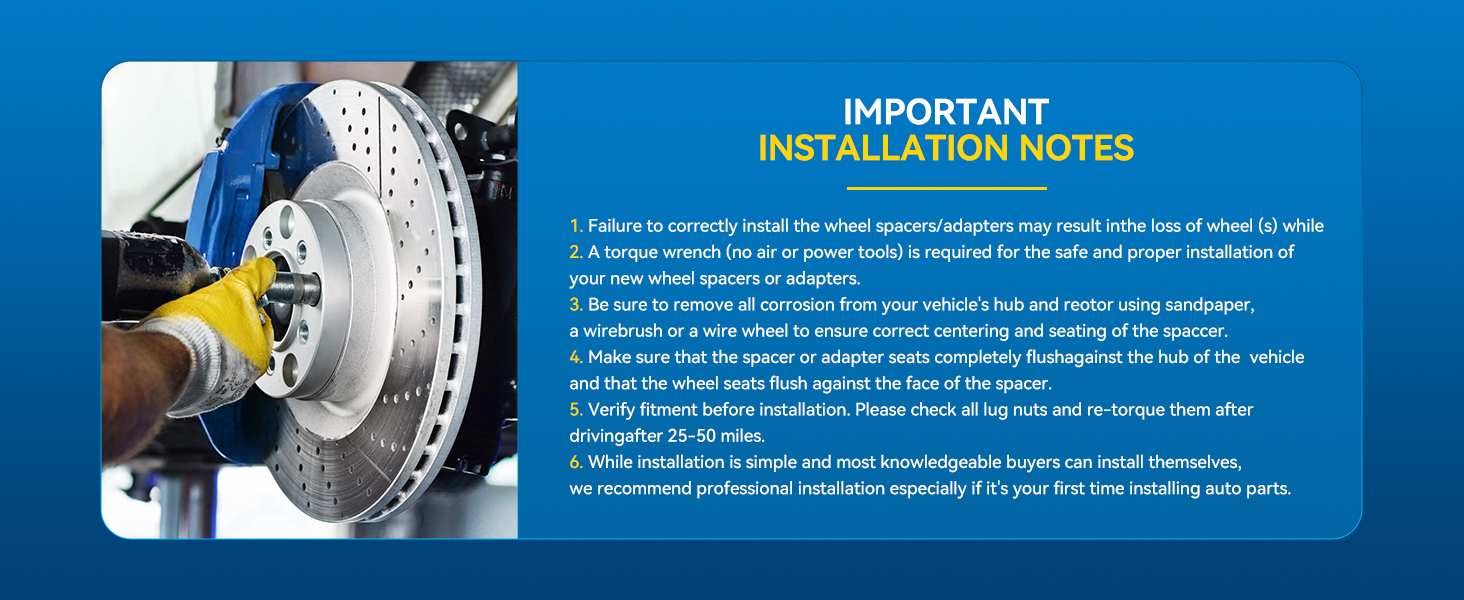 IMPORTANT
INSTALLATION NOTES

1. Failure to correctly install the wheel spacers/adapters may result inthe loss of wheel (s) while
2. A torque wrench (no air or power tools) is required for the safe and proper installation of your new wheel spacers or adapters.
3. Be sure to remove all corrosion from your vehicle's hub and reotor using sandpaper, a wirebrush or a wire wheel to ensure correct centering and seating of the spaccer.
4. Make sure that the spacer or adapter seats completely flushagainst the hub of the vehicle and that the wheel seats flush against the face of the spacer.
5. Verify fitment before installation. Please check all lug nuts and re-torque them after drivingafter 25-50 miles.
6. While installation is simple and most knowledgeable buyers can install themselves, we recommend professional installation especially if it's your first time installing auto parts.