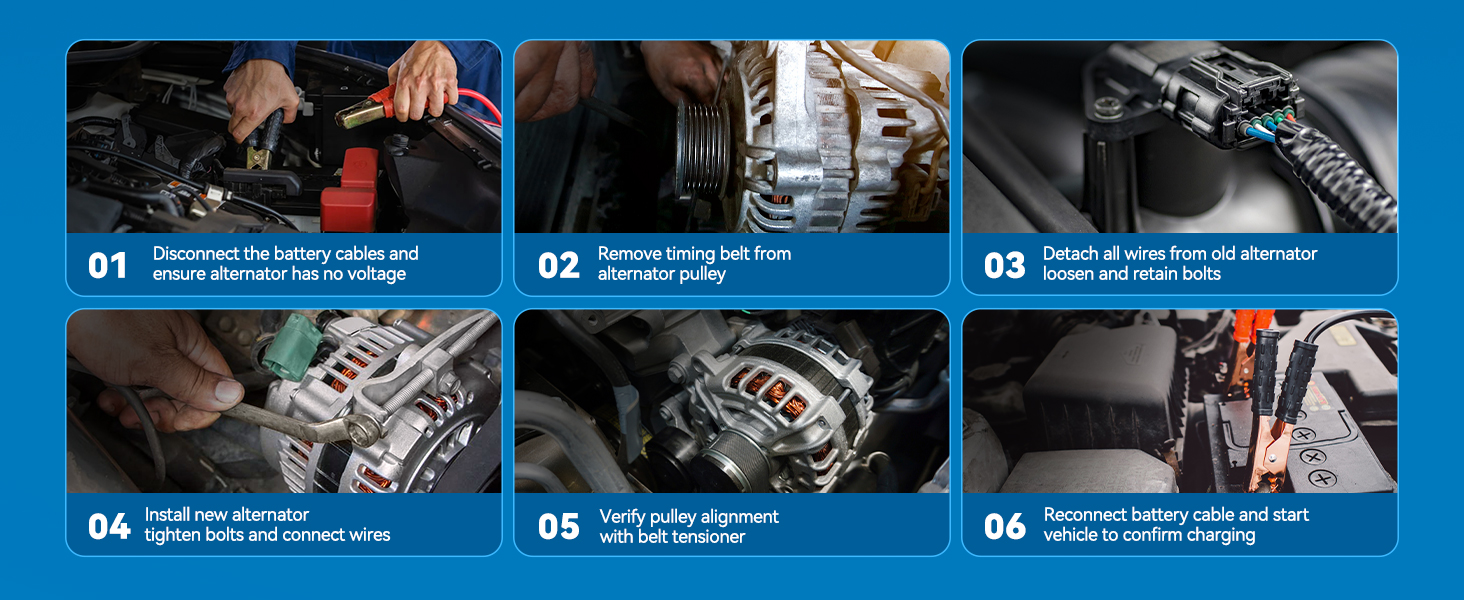 01 Disconnect the battery cables and ensure alternator has no voltage

02 Remove timing belt from alternator pulley

03 Detach all wires from old alternator loosen and retain bolts

04 Install new alternator tighten bolts and connect wires

05 Verify pulley alignment with belt tensioner

06 Reconnect battery cable and start vehicle to confirm charging