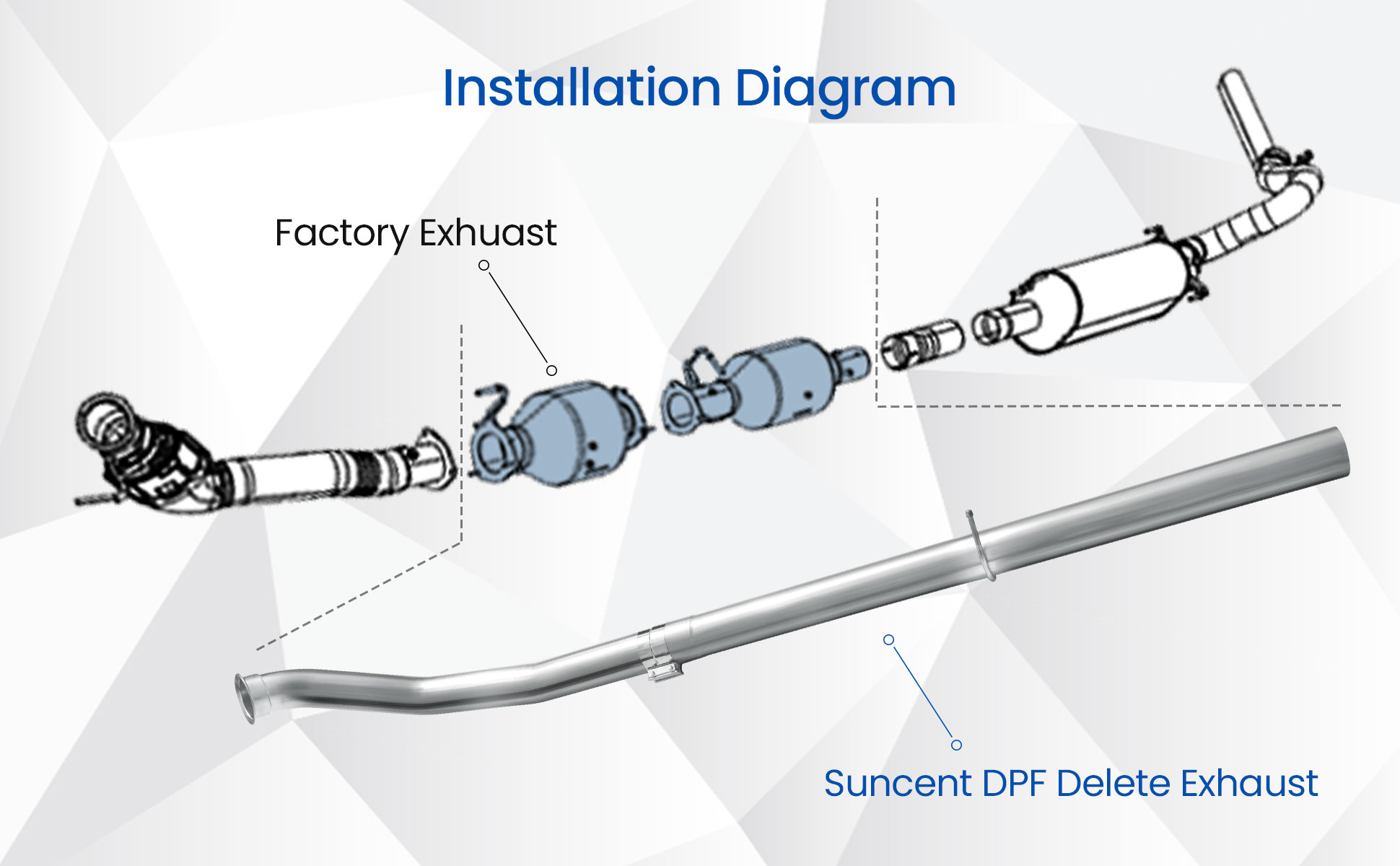 Installation Diagram

Factory Exhuast

Suncent DPF Delete Exhaust