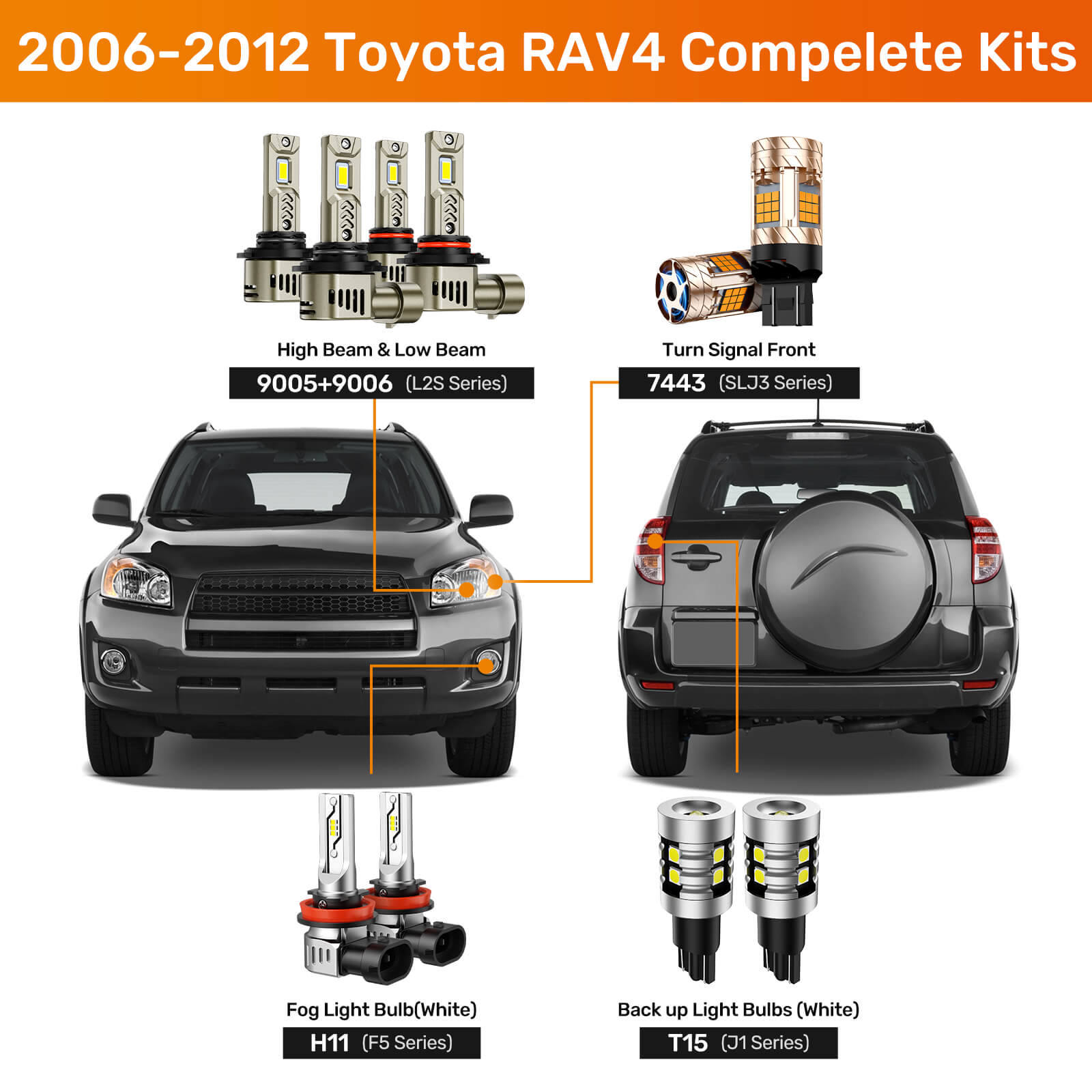 2006-2012 Toyota RAV4 Compelete Kits

High Beam & Low Beam
9005+9006 (L2S Series)

Turn Signal Front
7443 (SLJ3 Series)

Fog Light Bulb(White)
H11 (F5 Series)

Back up Light Bulbs (White)
T15 (J1 Series)