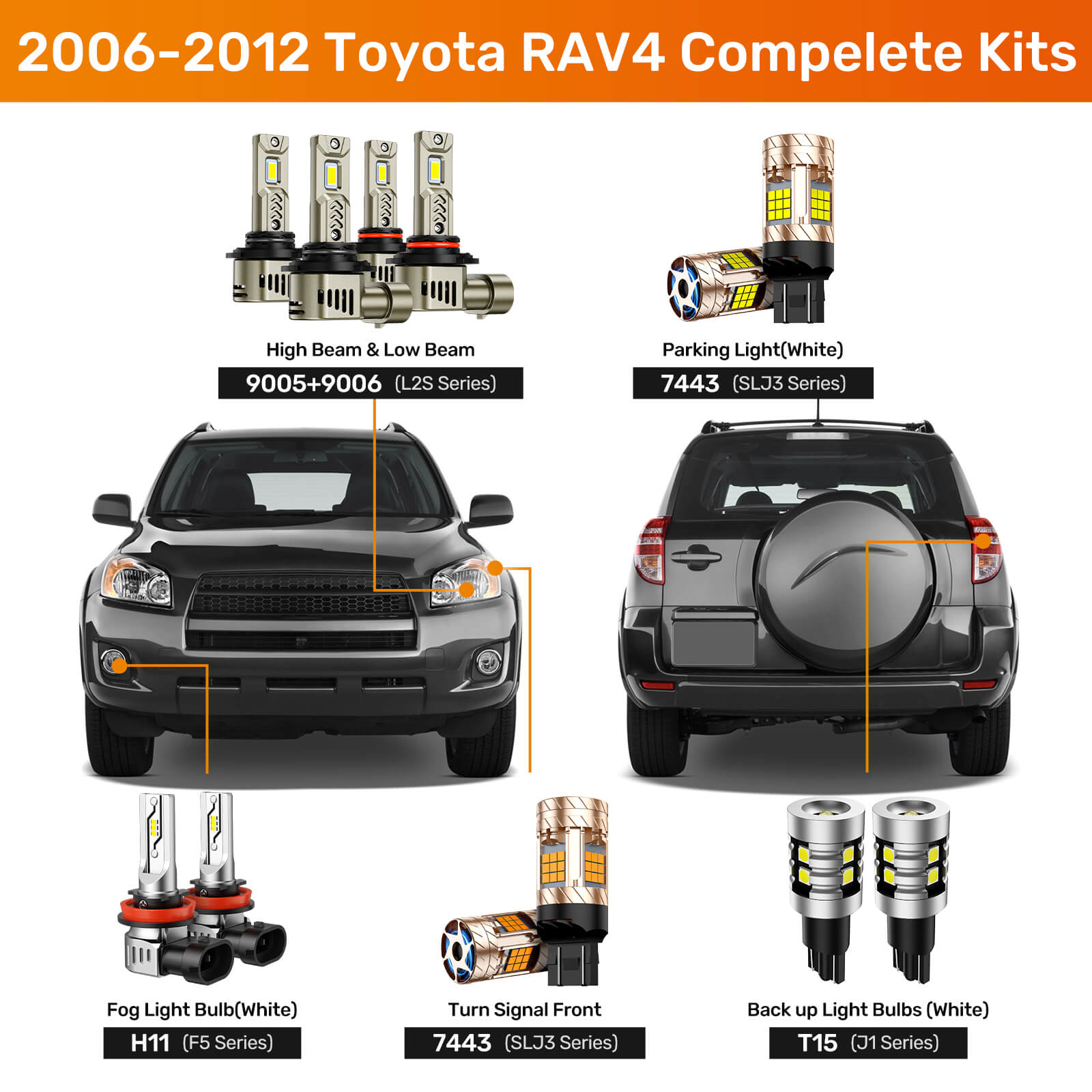 2006-2012 Toyota RAV4 Compelete Kits

High Beam & Low Beam
9005+9006 (L2S Series)

Parking Light(White)
7443 (SLJ3 Series)

Fog Light Bulb(White)
H11 (F5 Series)

Turn Signal Front
7443 (SLJ3 Series)

Back up Light Bulbs (White)
T15 (J1 Series)