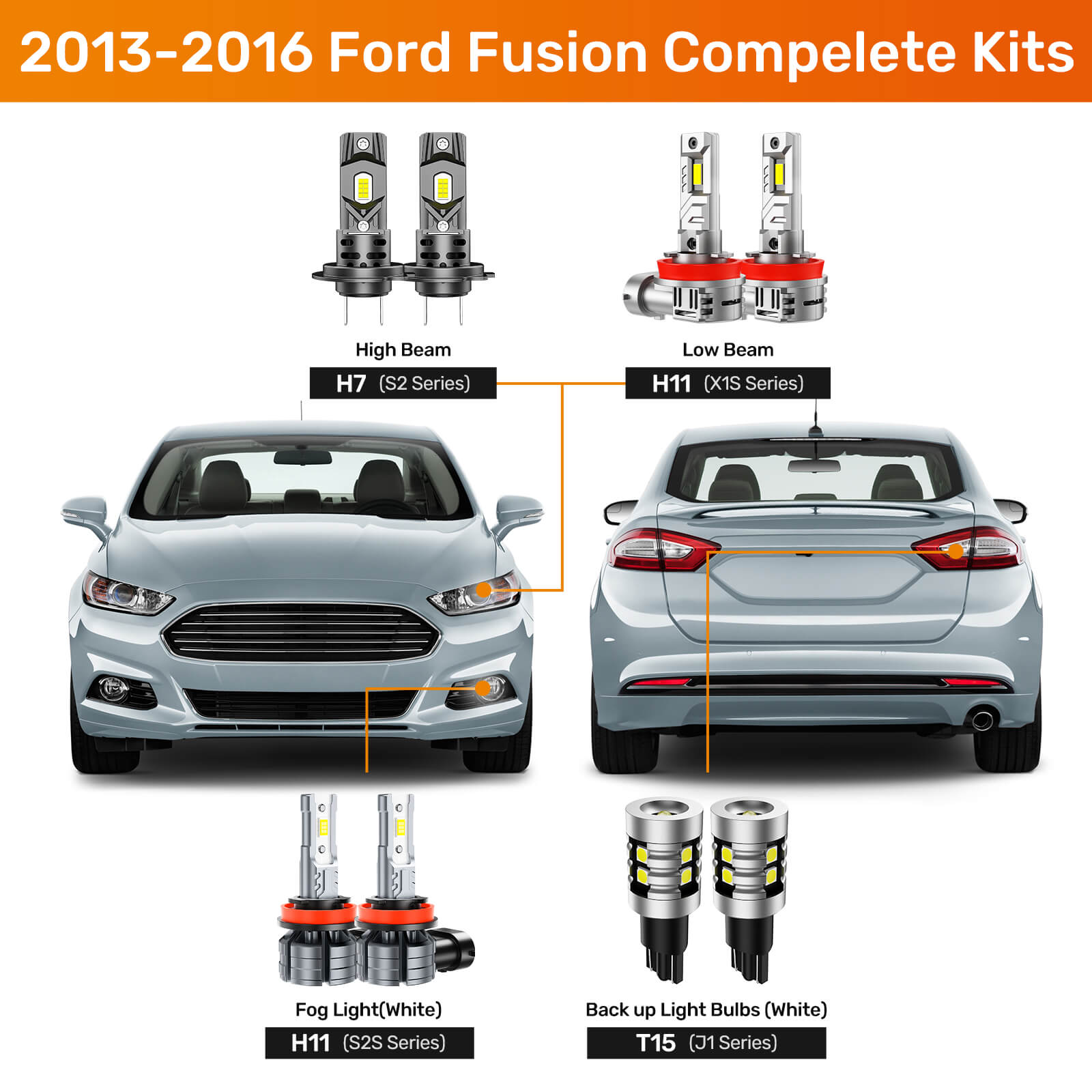 2013-2016 Ford Fusion Compelete Kits

High Beam
H7 (S2 Series)

Low Beam
H11 (X1S Series)

Fog Light(White)
H11 (S2S Series)

Back up Light Bulbs (White)
T15 (J1 Series)