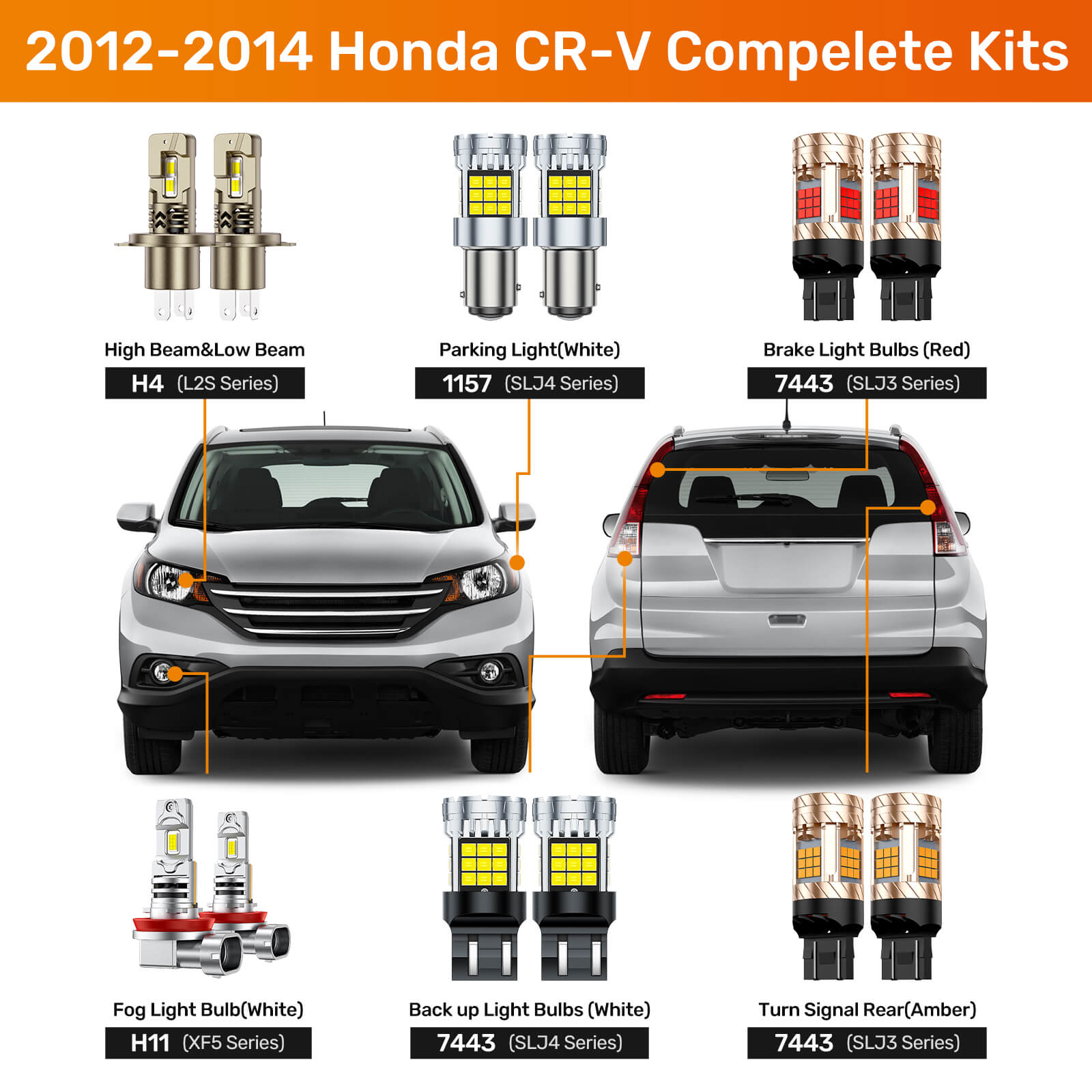 2012-2014 Honda CR-V Compelete Kits

High Beam&Low Beam
H4 (L2S Series)

Parking Light(White)
1157 (SLJ4 Series)

Brake Light Bulbs (Red)
7443 (SLJ3 Series)

Fog Light Bulb(White)
H11 (XF5 Series)

Back up Light Bulbs (White)
7443 (SLJ4 Series)

Turn Signal Rear(Amber)
7443 (SLJ3 Series)