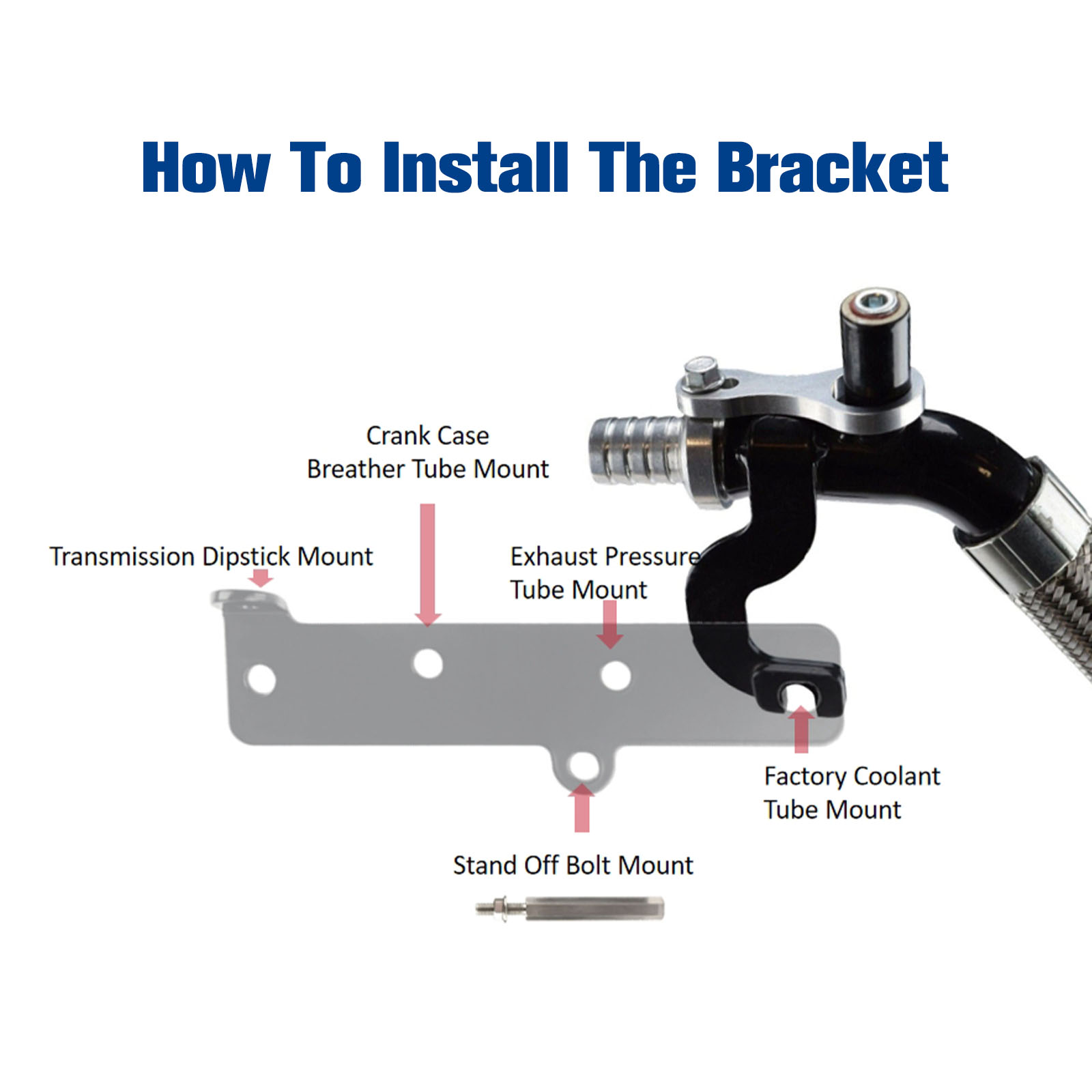 How To Install The Bracket

Crank Case
Breather Tube Mount

Transmission Dipstick Mount

Exhaust Pressure
Tube Mount

Factory Coolant
Tube Mount

Stand Off Bolt Mount