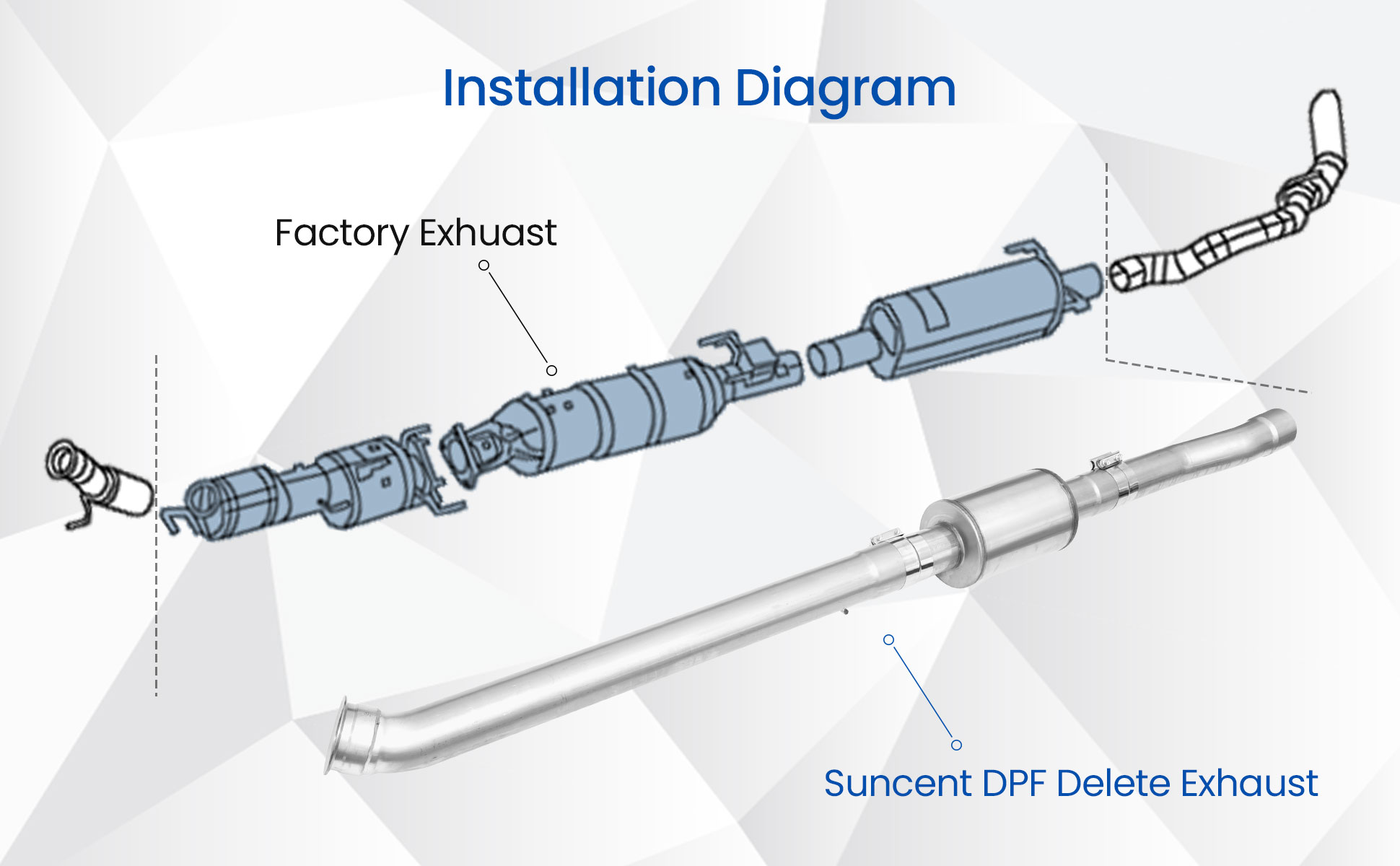 Installation Diagram

Factory Exhuast

Suncent DPF Delete Exhaust