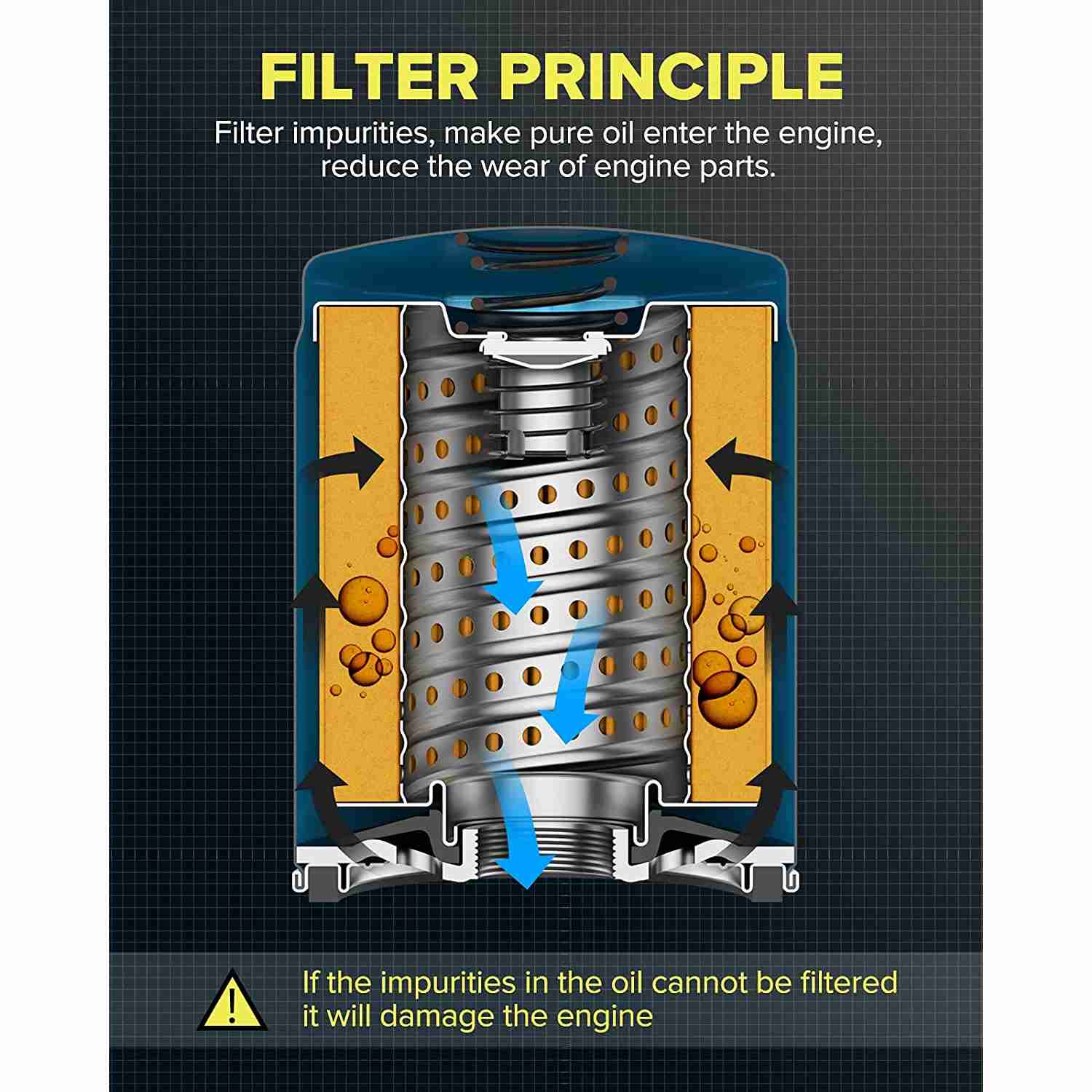 FILTER PRINCIPLE

Filter impurities, make pure oil enter the engine, reduce the wear of engine parts.

!

If the impurities in the oil cannot be filtered it will damage the engine