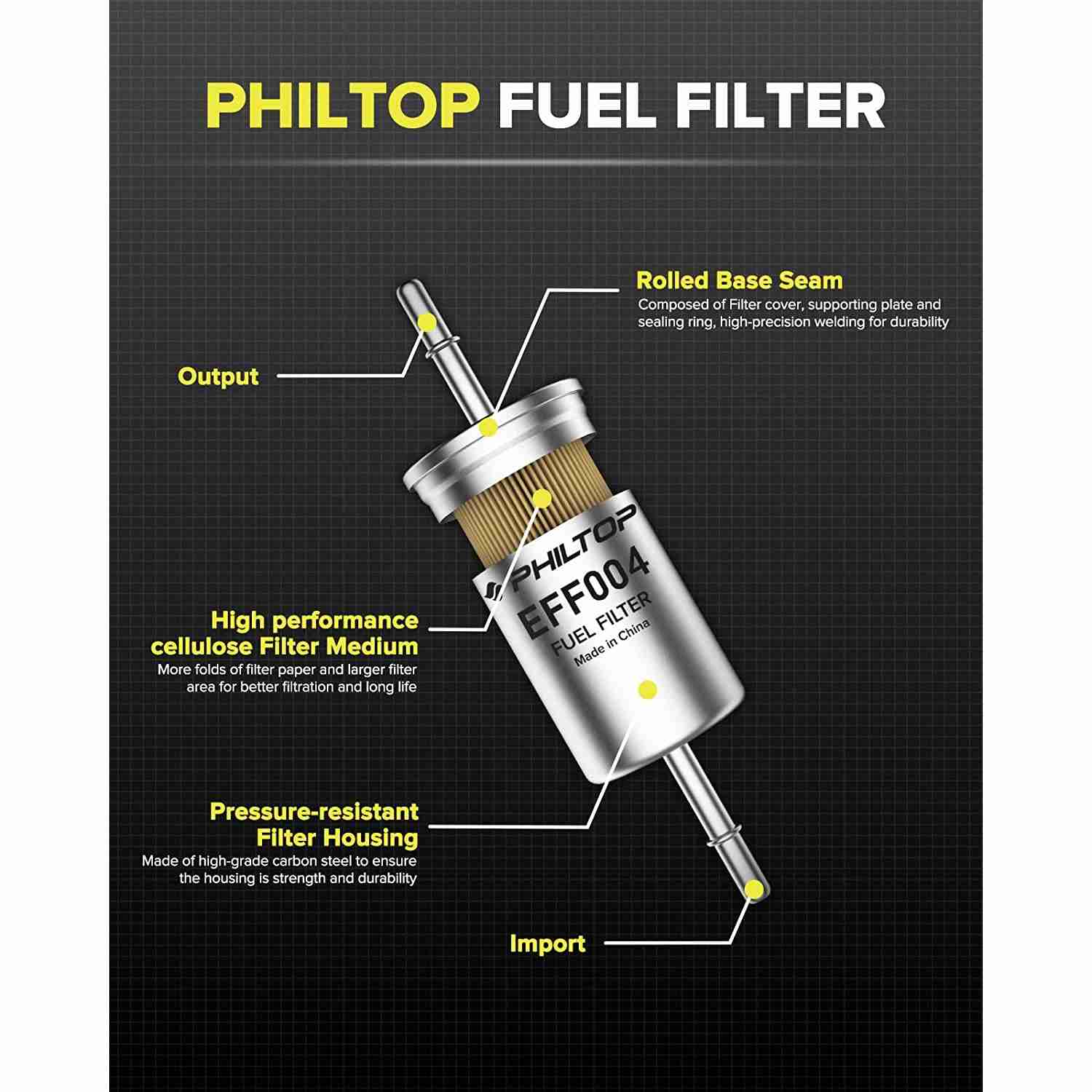 PHILTOP FUEL FILTER

Rolled Base Seam
Composed of Filter cover, supporting plate and sealing ring, high-precision welding for durability

Output

PHILTOP
EFF004
FUEL FILTER
Made in China

High performance cellulose Filter Medium
More folds of filter paper and larger filter area for better filtration and long life

Pressure-resistant Filter Housing
Made of high-grade carbon steel to ensure the housing is strength and durability

Import