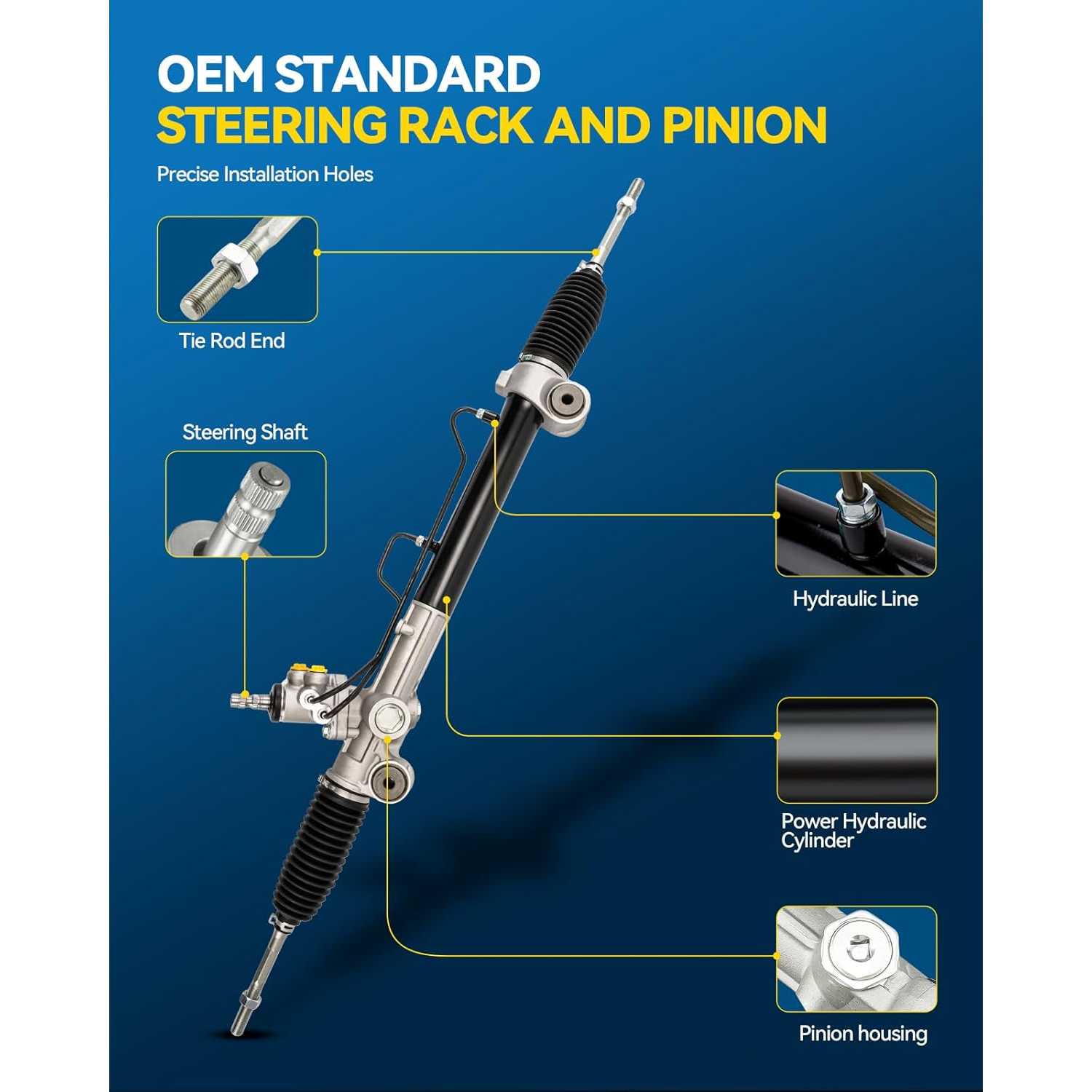 OEM STANDARD
STEERING RACK AND PINION

Precise Installation Holes

Tie Rod End

Steering Shaft

Hydraulic Line

Power Hydraulic Cylinder

Pinion housing